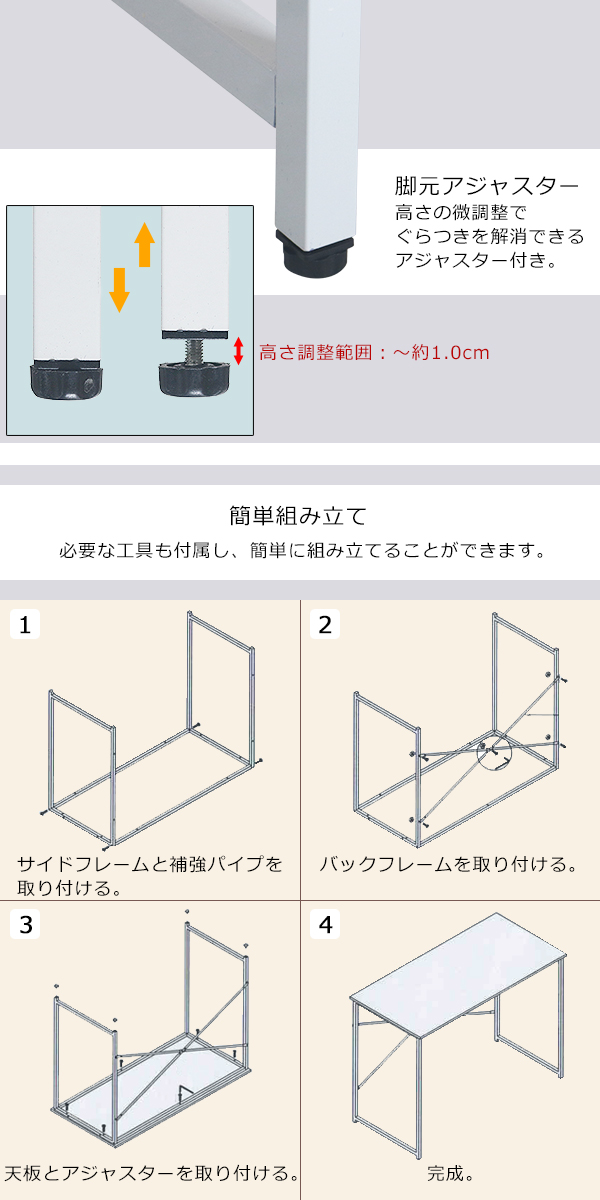 脚元アジャスター
高さの微調整で
ぐらつきを解消できる
アジャスター付き。

高さ調整範囲：～約1.0cm

簡単組み立て

必要な工具も付属し、簡単に組み立てることができます。

1

サイドフレームと補強パイプを取り付ける。

2

バックフレームを取り付ける。

3

天板とアジャスターを取り付ける。

4

完成。