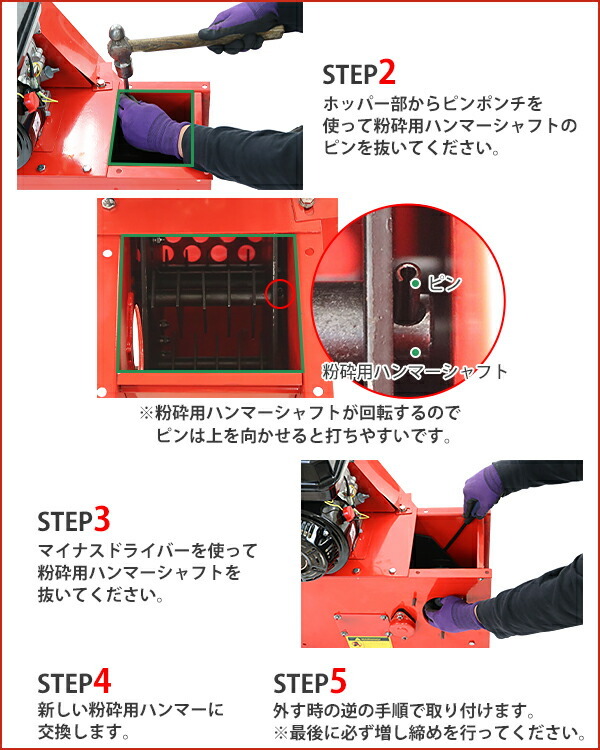 STEP2
ホッパー部からピンポンチを使って粉砕用ハンマーシャフトのピンを抜いてください。

ピン

粉砕用ハンマーシャフト

※粉砕用ハンマーシャフトが回転するのでピンは上を向かせると打ちやすいです。

STEP3
マイナスドライバーを使って粉砕用ハンマーシャフトを抜いてください。

STEP4
新しい粉砕用ハンマーに交換します。

STEP5
外す時の逆の手順で取り付けます。
※最後に必ず増し締めを行ってください。