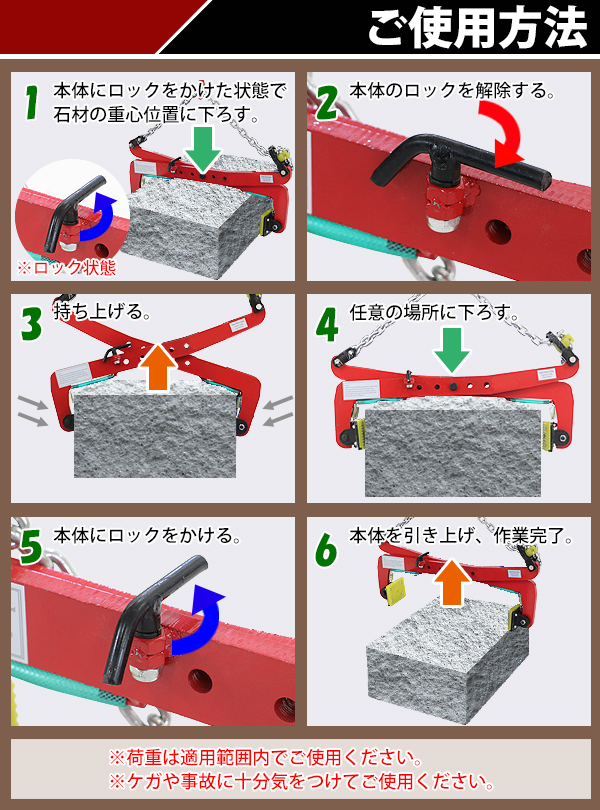 ご使用方法

1 本体にロックをかけた状態で石材の重心位置に下ろす。

※ロック状態

2 本体のロックを解除する。

3 持ち上げる。

4 任意の場所に下ろす。

5 本体にロックをかける。

6 本体を引き上げ、作業完了。

※荷重は適用範囲内でご使用ください。
※ケガや事故に十分気をつけてご使用ください。