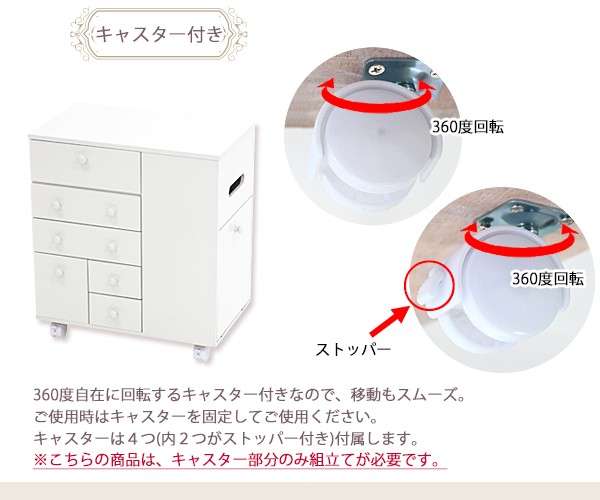 キャスター付き

360度回転

360度回転

ストッパー

360度自在に回転するキャスター付きなので、移動もスムーズ。
ご使用時はキャスターを固定してご使用ください。
キャスターは４つ(内２つがストッパー付き)付属します。
※こちらの商品は、キャスター部分のみ組立てが必要です。