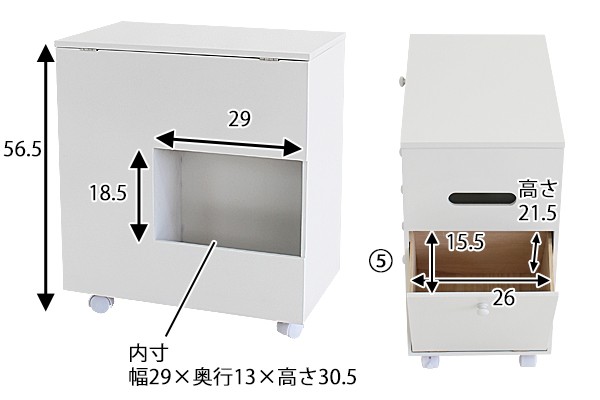 56.5

29

18.5

内寸
幅29×奥行13×高さ30.5

高さ
21.5

15.5

⑤

26