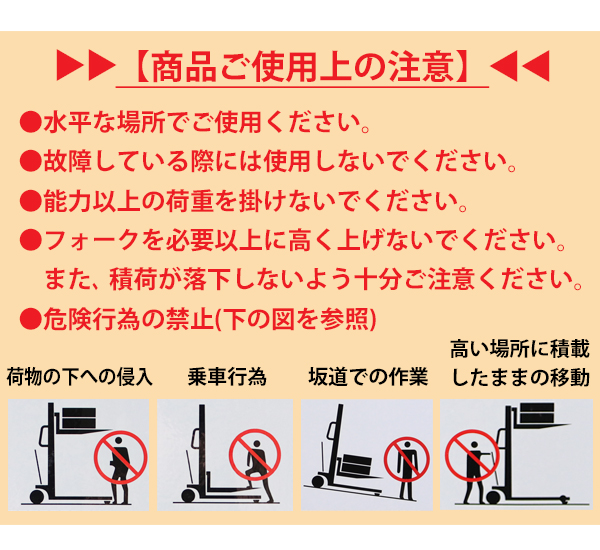 ▶▶【商品ご使用上の注意】◀◀

●水平な場所でご使用ください。
●故障している際には使用しないでください。
●能力以上の荷重を掛けないでください。
●フォークを必要以上に高く上げないでください。
また、積荷が落下しないよう十分ご注意ください。
●危険行為の禁止(下の図を参照)

荷物の下への侵入

乗車行為

坂道での作業

高い場所に積載したままの移動