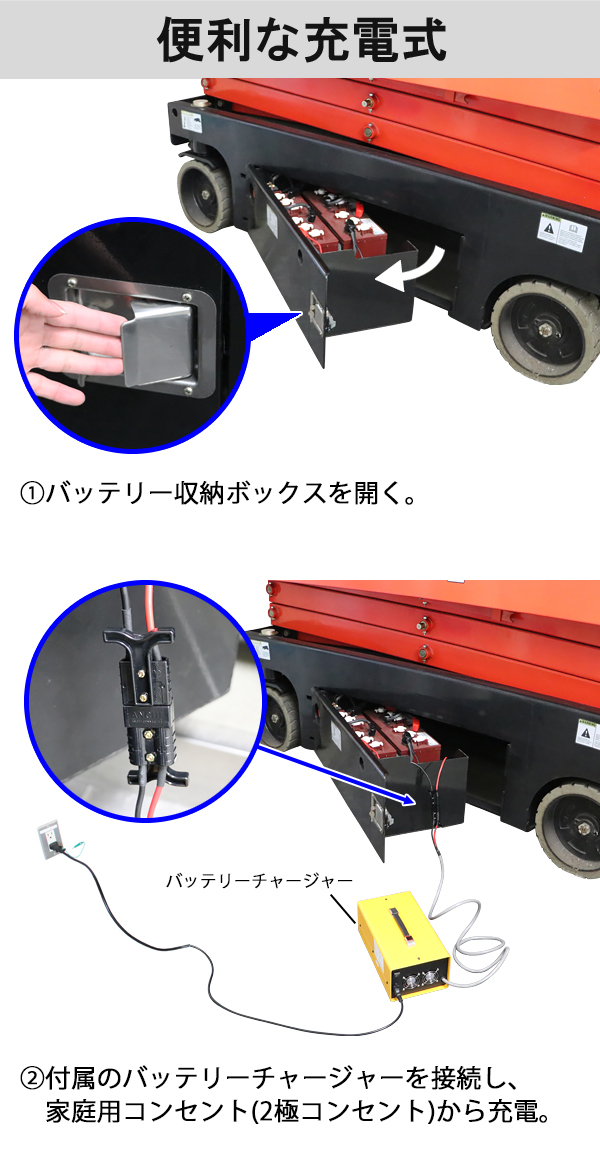 便利な充電式

①バッテリー収納ボックスを開く。

バッテリーチャージャー

②付属のバッテリーチャージャーを接続し、家庭用コンセント(2極コンセント)から充電。