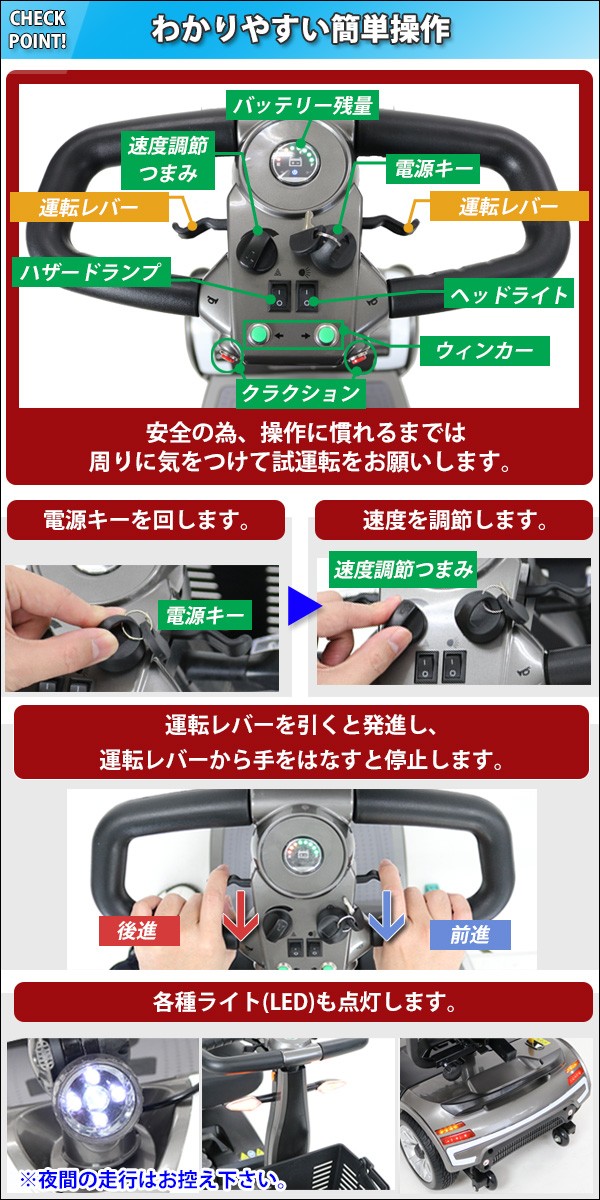 CHECK POINT!

わかりやすい簡単操作

バッテリー残量

速度調節つまみ

電源キー

運転レバー

運転レバー

ハザードランプ

ヘッドライト

ウィンカー

クラクション

安全の為、操作に慣れるまでは
周りに気をつけて試運転をお願いします。

電源キーを回します。

電源キー

速度を調節します。

速度調節つまみ

運転レバーを引くと発進し、
運転レバーから手をはなすと停止します。

後進

前進

各種ライト(LED)も点灯します。

※夜間の走行はお控え下さい。