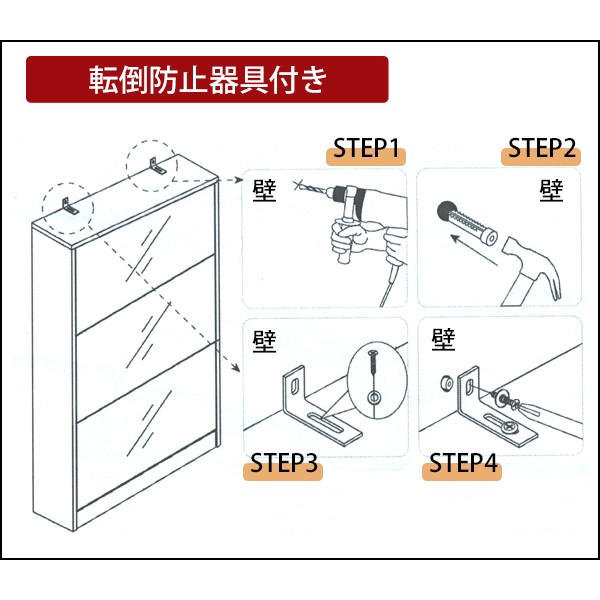 転倒防止器具付き

STEP1
壁

STEP2
壁

壁
STEP3

壁
STEP4