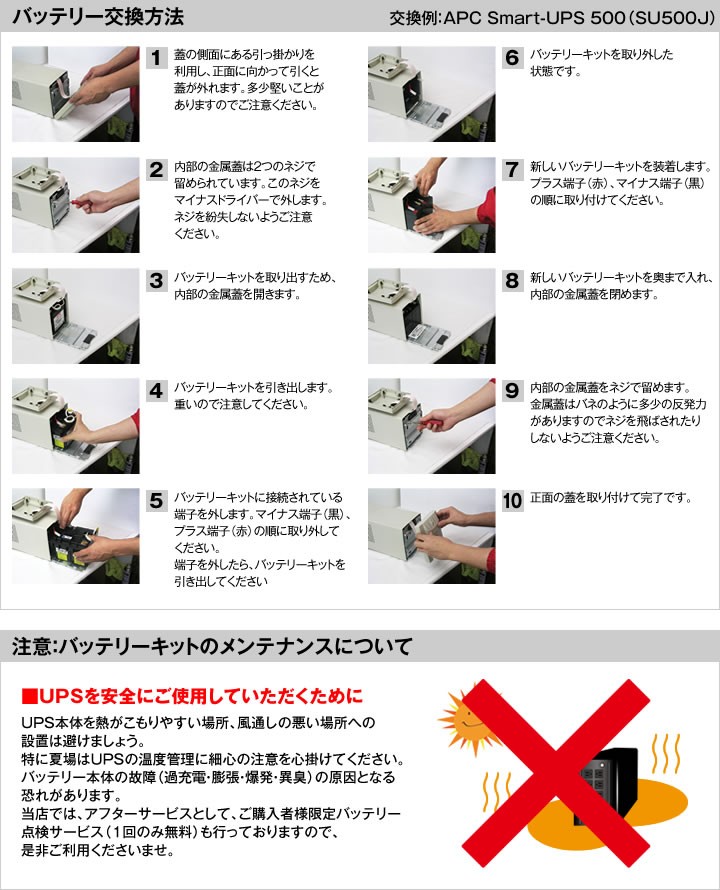 バッテリー交換方法

交換例：APC Smart-UPS 500（SU500J）

1 蓋の側面にある引っ掛かりを利用し、正面に向かって引くと蓋が外れます。多少堅いことがありますのでご注意ください。

2 内部の金属蓋は2つのネジで留められています。このネジをマイナスドライバーで外します。ネジを紛失しないようご注意ください。

3 バッテリーキットを取り出すため、内部の金属蓋を開きます。

4 バッテリーキットを引き出します。重いので注意してください。

5 バッテリーキットに接続されている端子を外します。マイナス端子（黒）、プラス端子（赤）の順に取り外してください。
端子を外したら、バッテリーキットを引き出してください

6 バッテリーキットを取り外した状態です。

7 新しいバッテリーキットを装着します。プラス端子（赤）、マイナス端子（黒）の順に取り付けてください。

8 新しいバッテリーキットを奥まで入れ、内部の金属蓋を閉めます。

9 内部の金属蓋をネジで留めます。金属蓋はバネのように多少の反発力がありますのでネジを飛ばされたりしないようご注意ください。

10 正面の蓋を取り付けて完了です。

注意：バッテリーキットのメンテナンスについて

■UPSを安全にご使用していただくために

UPS本体を熱がこもりやすい場所、風通しの悪い場所への設置は避けましょう。
特に夏場はUPSの温度管理に細心の注意を心掛けてください。
バッテリー本体の故障（過充電・膨張・爆発・異臭）の原因となる恐れがあります。
当店では、アフターサービスとして、ご購入者様限定バッテリー点検サービス（1回のみ無料）も行っておりますので、是非ご利用くださいませ。