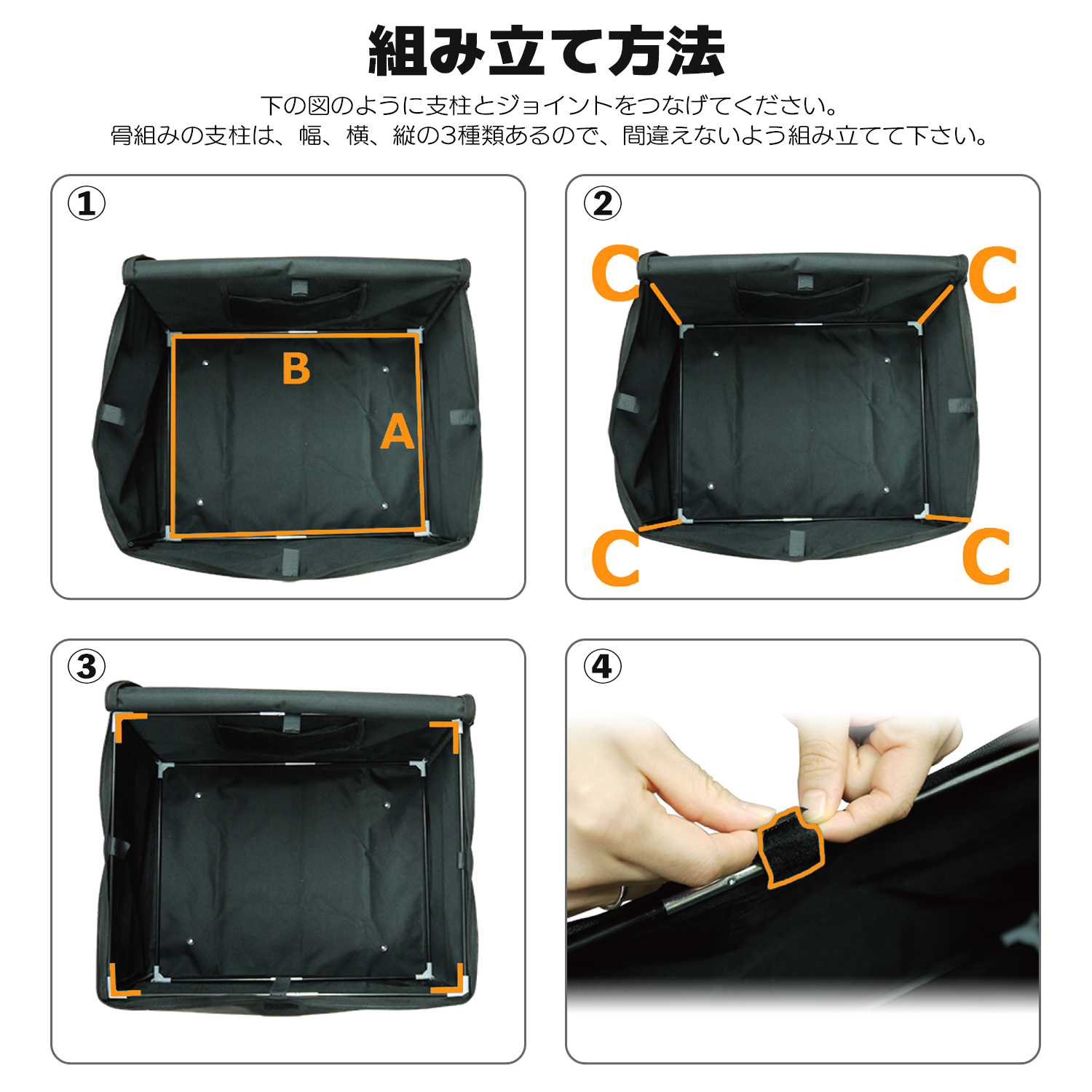 組み立て方法

下の図のように支柱とジョイントをつなげてください。
骨組みの支柱は、幅、横、縦の3種類あるので、間違えないよう組み立てて下さい。

①

B

A

②

C

C

C

C

③

④