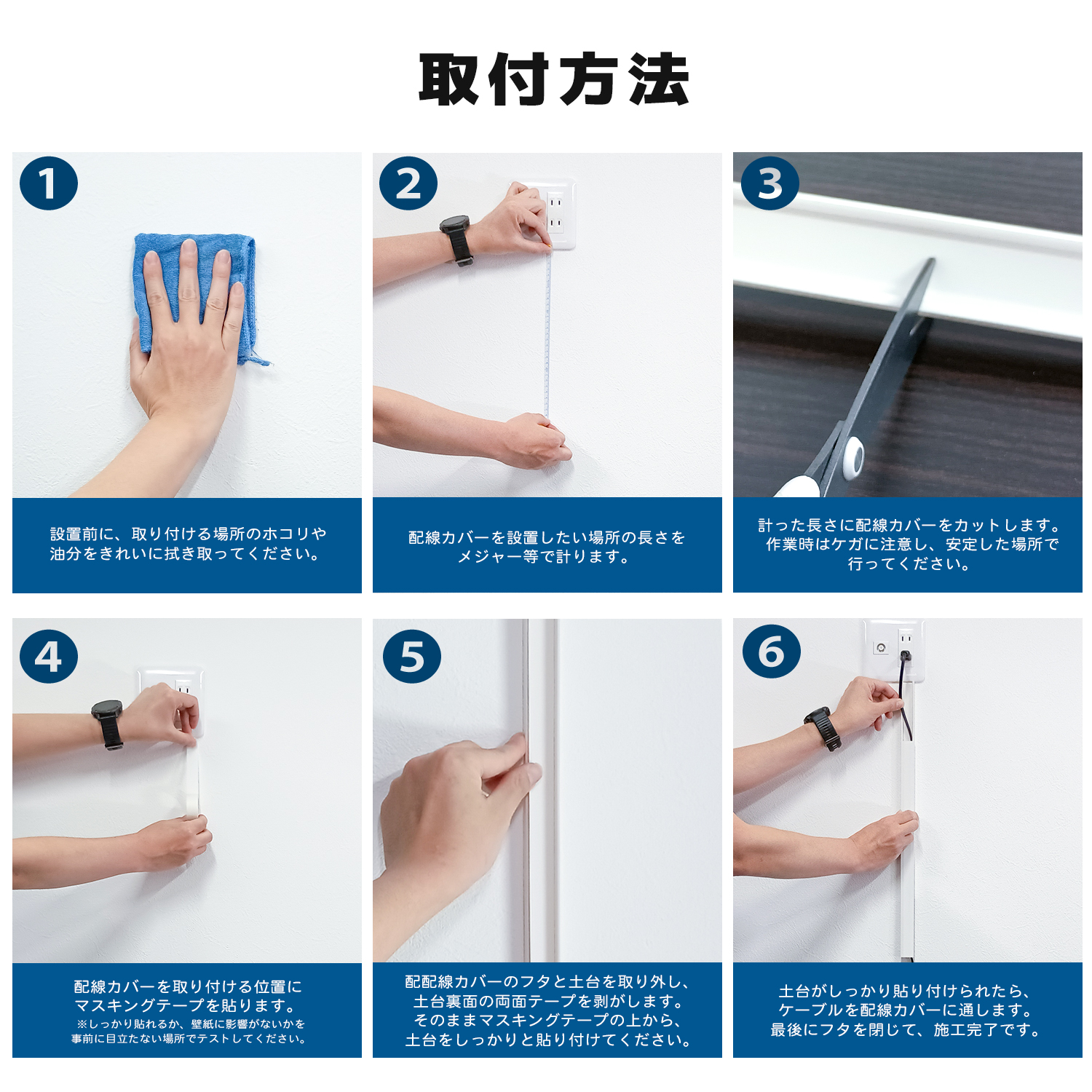 取付方法

1

設置前に、取り付ける場所のホコリや油分をきれいに拭き取ってください。

2

配線カバーを設置したい場所の長さをメジャー等で計ります。

3

計った長さに配線カバーをカットします。作業時はケガに注意し、安定した場所で行ってください。

4

配線カバーを取り付ける位置にマスキングテープを貼ります。
※しっかり貼れるか、壁紙に影響がないかを事前に目立たない場所でテストしてください。

5

配配線カバーのフタと土台を取り外し、土台裏面の両面テープを剥がします。そのままマスキングテープの上から、土台をしっかりと貼り付けてください。

6

土台がしっかり貼り付けられたら、ケーブルを配線カバーに通します。最後にフタを閉じて、施工完了です。