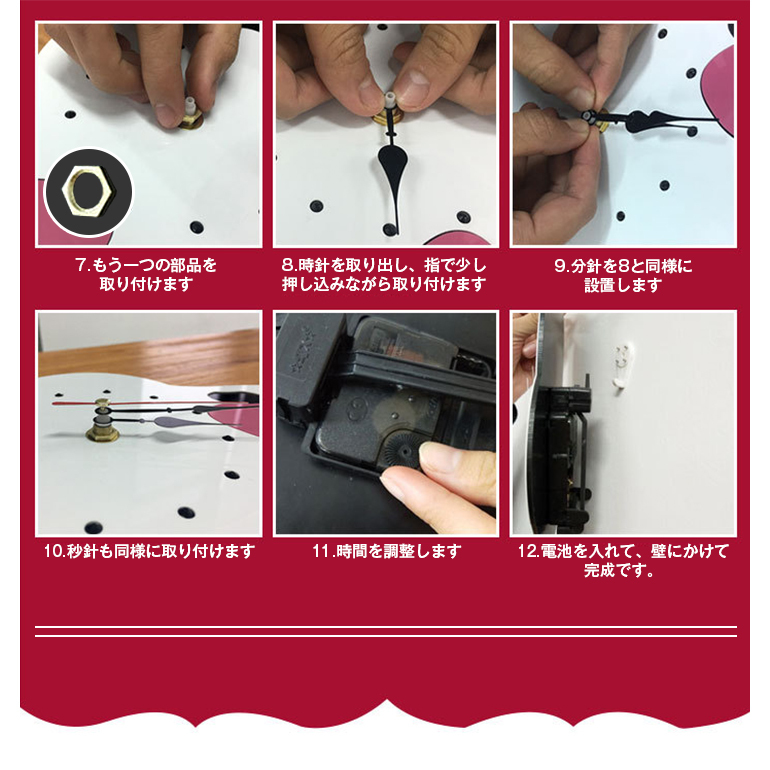 7.もう一つの部品を取り付けます

8.時針を取り出し、指で少し押し込みながら取り付けます

9.分針を8と同様に設置します

10.秒針も同様に取り付けます

11.時間を調整します

12.電池を入れて、壁にかけて完成です。