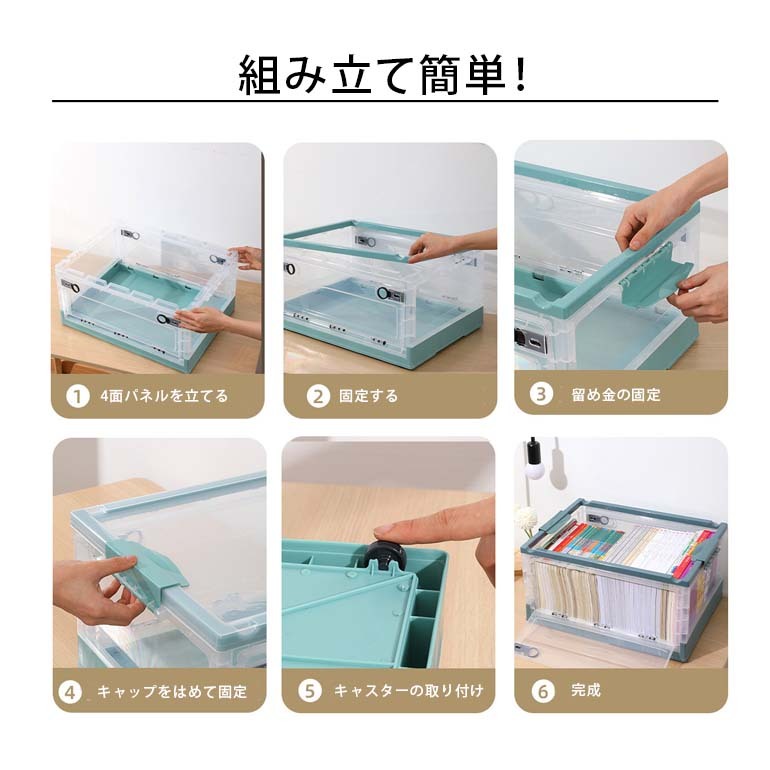 組み立て簡単!

1 4面パネルを立てる

2 固定する

3 留め金の固定

4 キャップをはめて固定

5 キャスターの取り付け

6 完成