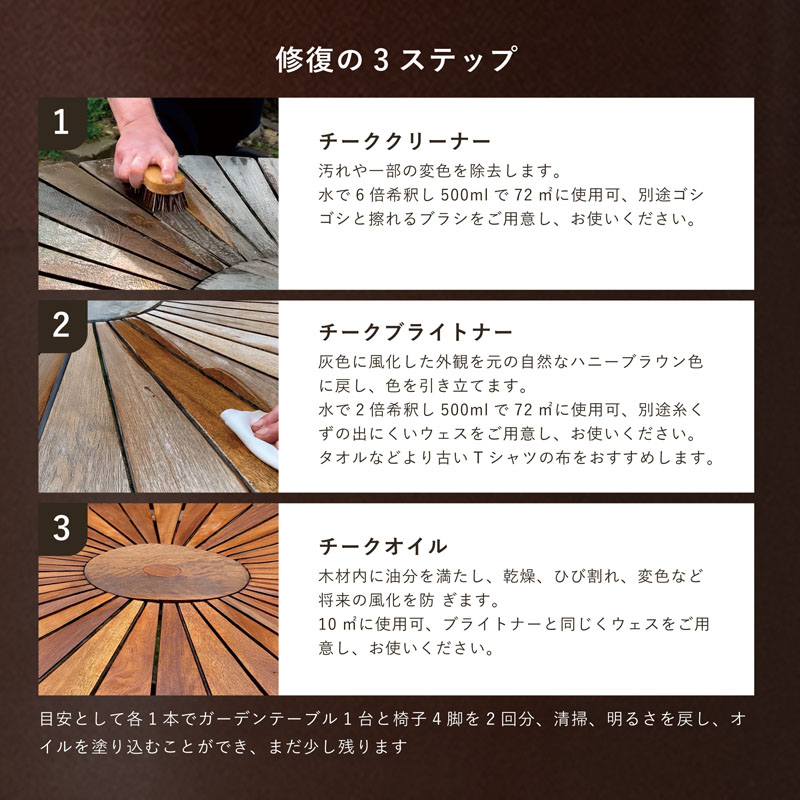 修復の 3 ステップ

1

チーククリーナー

汚れや一部の変色を除去します。
水で 6 倍希釈し 500ml で 72 ㎡に使用可、別途ゴシゴシと擦れるブラシをご用意し、お使いください。

2

チークブライトナー

灰色に風化した外観を元の自然なハニーブラウン色に戻し、色を引き立てます。
水で 2 倍希釈し 500ml で 72 ㎡に使用可、別途糸くずの出にくいウェスをご用意し、お使いください。
タオルなどより古い T シャツの布をおすすめします。

3

チークオイル

木材内に油分を満たし、乾燥、ひび割れ、変色など将来の風化を防 ぎます。
10 ㎡に使用可、ブライトナーと同じくウェスをご用意し、お使いください。

目安として各 1 本でガーデンテーブル 1 台と椅子 4 脚を 2 回分、清掃、明るさを戻し、オイルを塗り込むことができ、まだ少し残ります