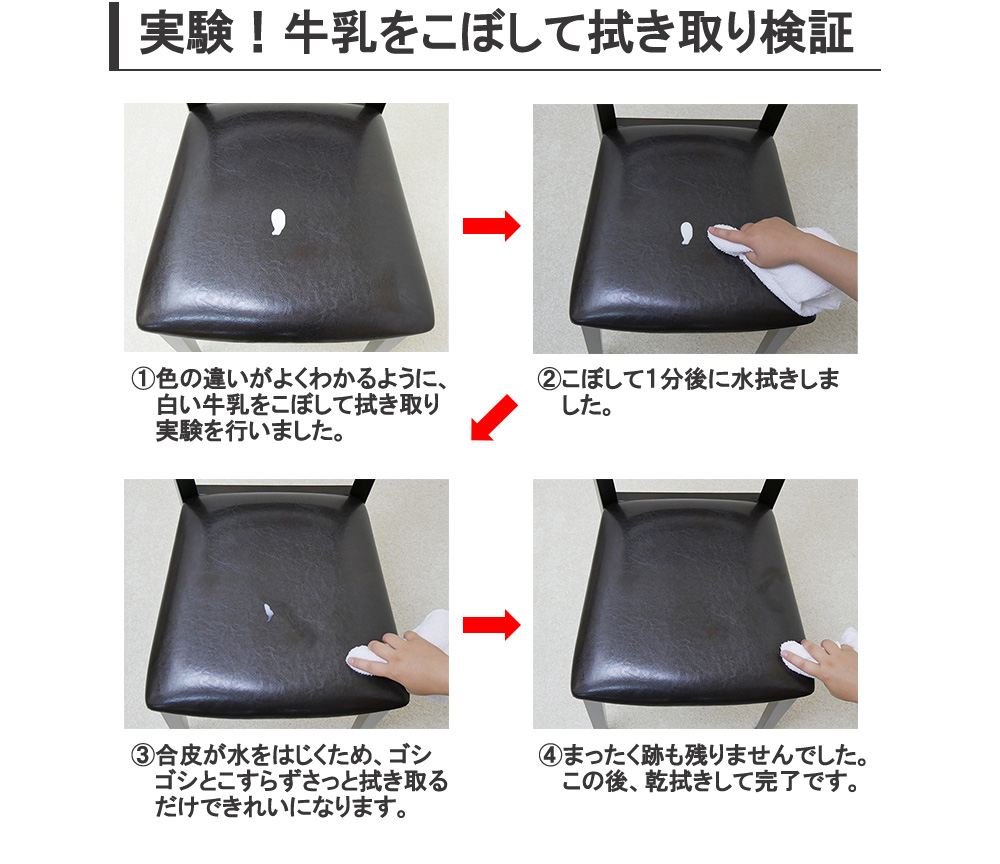 実験！牛乳をこぼして拭き取り検証

①色の違いがよくわかるように、白い牛乳をこぼして拭き取り実験を行いました。

②こぼして1分後に水拭きしました。

③合皮が水をはじくため、ゴシゴシとこすらずさっと拭き取るだけできれいになります。

④まったく跡も残りませんでした。この後、乾拭きして完了です。