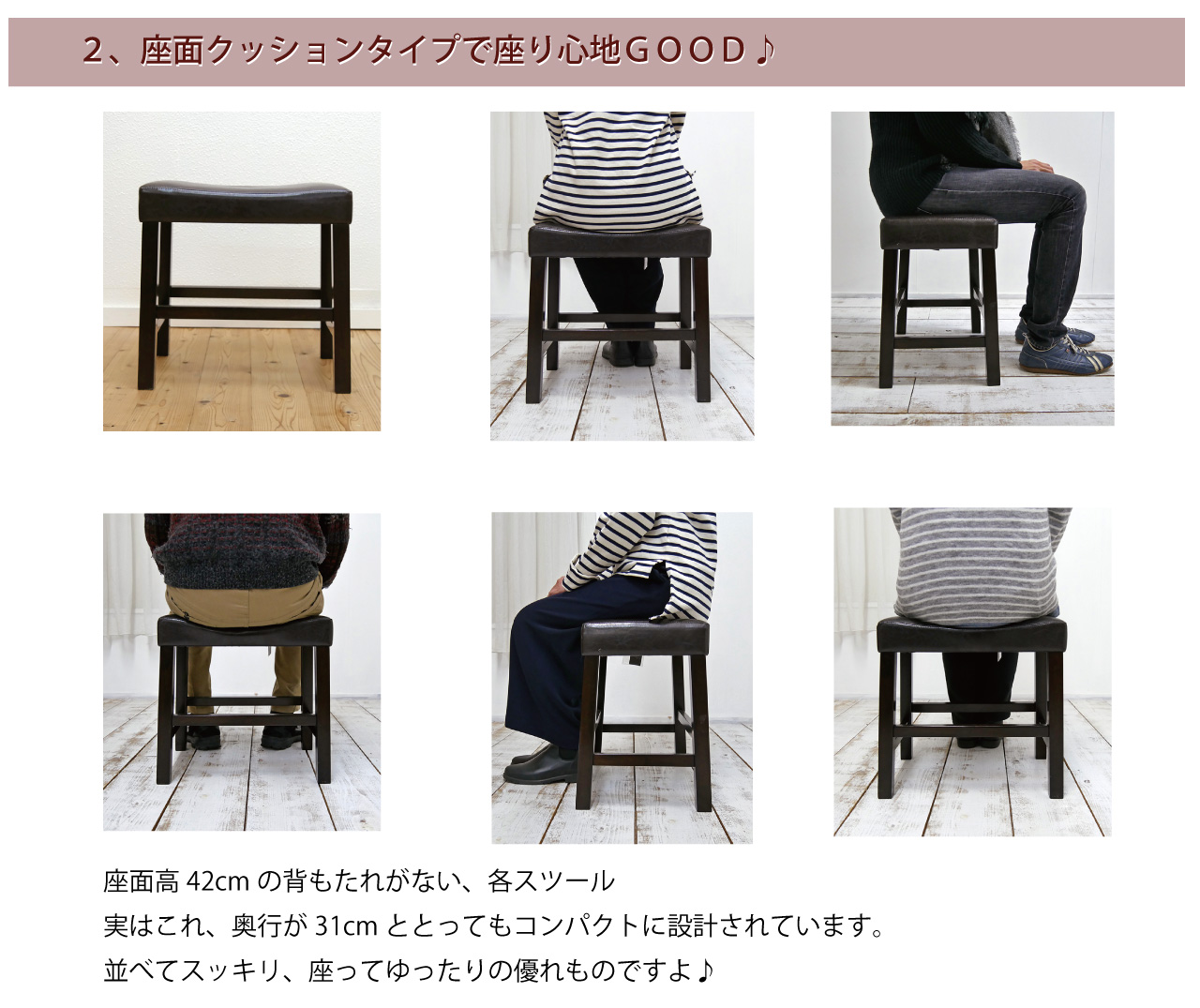 2、座面クッションタイプで座り心地ＧＯＯＤ♪

座面高 42cm の背もたれがない、各スツール
実はこれ、奥行が 31cm ととってもコンパクトに設計されています。
並べてスッキリ、座ってゆったりの優れものですよ♪