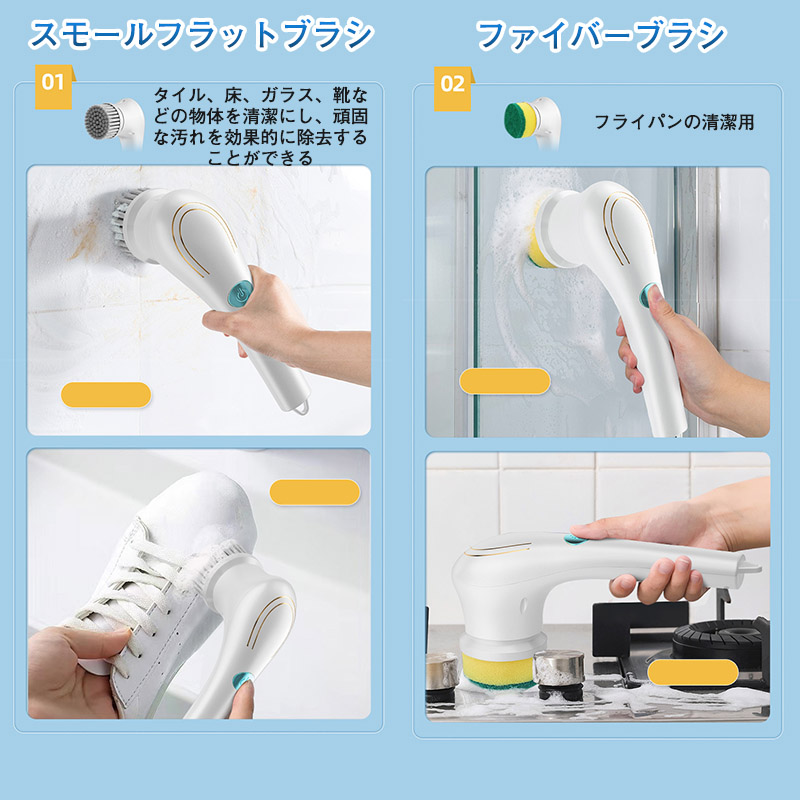 スモールフラットブラシ

01

タイル、床、ガラス、靴などの物体を清潔にし、頑固な汚れを効果的に除去することができる

ファイバーブラシ

02

フライパンの清潔用