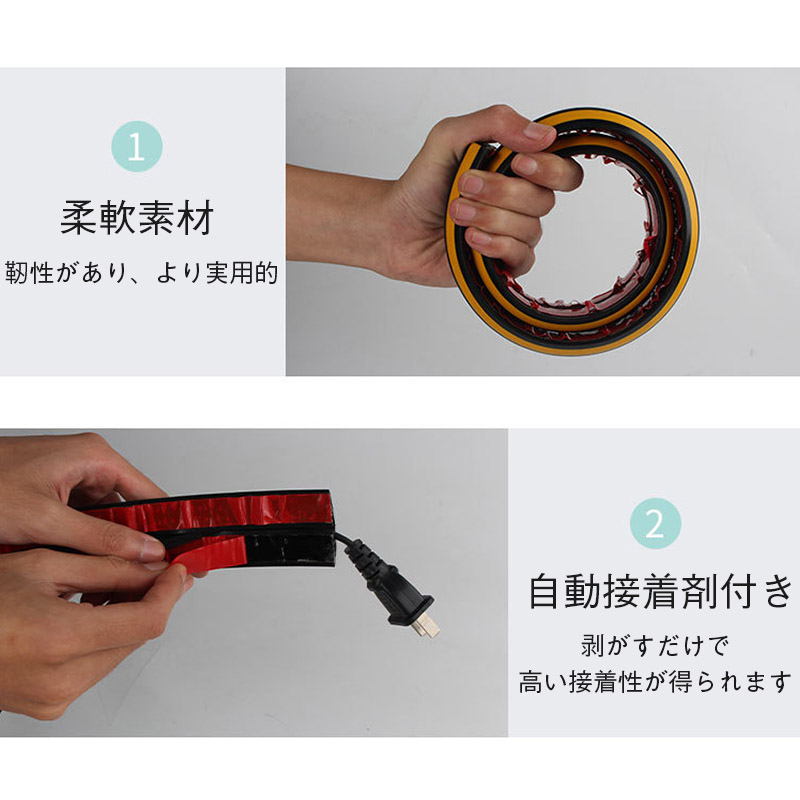 1

柔軟素材

靭性があり、より実用的

2

自動接着剤付き

剥がすだけで
高い接着性が得られます