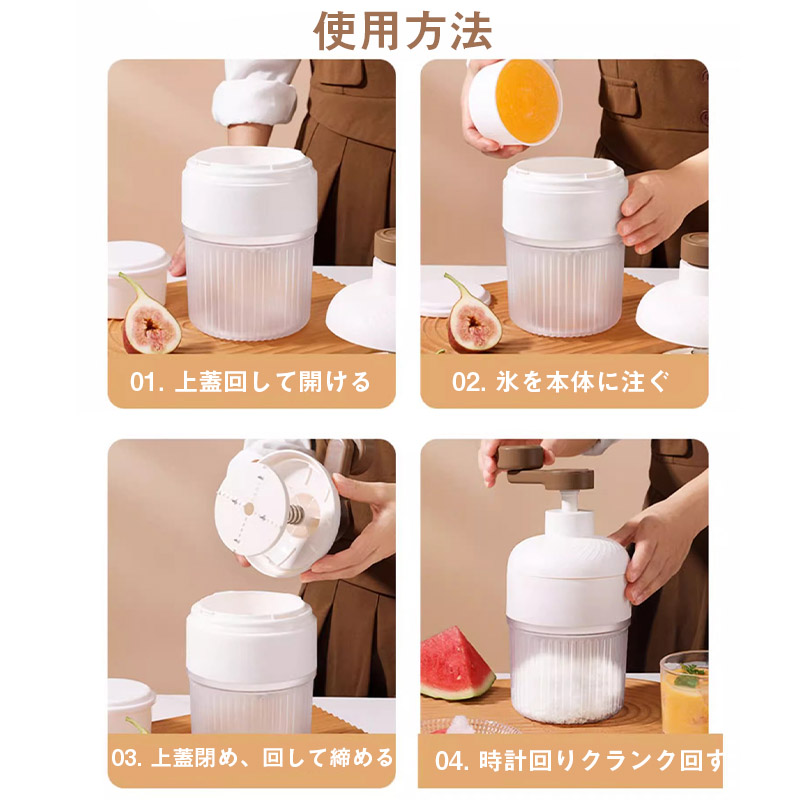 使用方法

01. 上蓋回して開ける

02. 氷を本体に注ぐ

03. 上蓋閉め、回して締める

04. 時計回りクランク回す