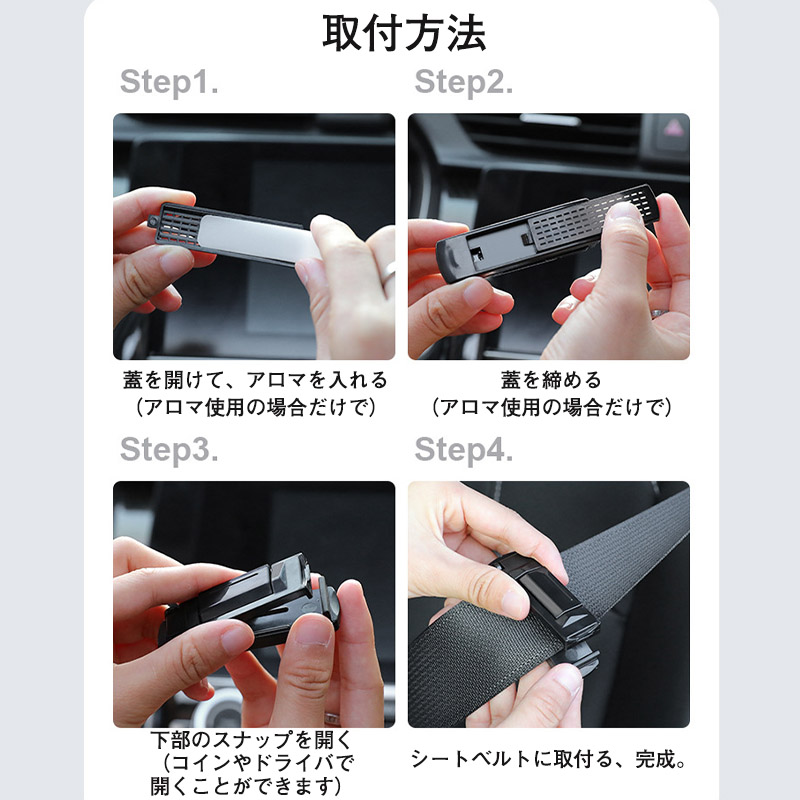 取付方法

Step1.

蓋を開けて、アロマを入れる
（アロマ使用の場合だけで）

Step2.

蓋を締める
（アロマ使用の場合だけで）

Step3.

下部のスナップを開く
（コインやドライバで
開くことができます）

Step4.

シートベルトに取付る、完成。