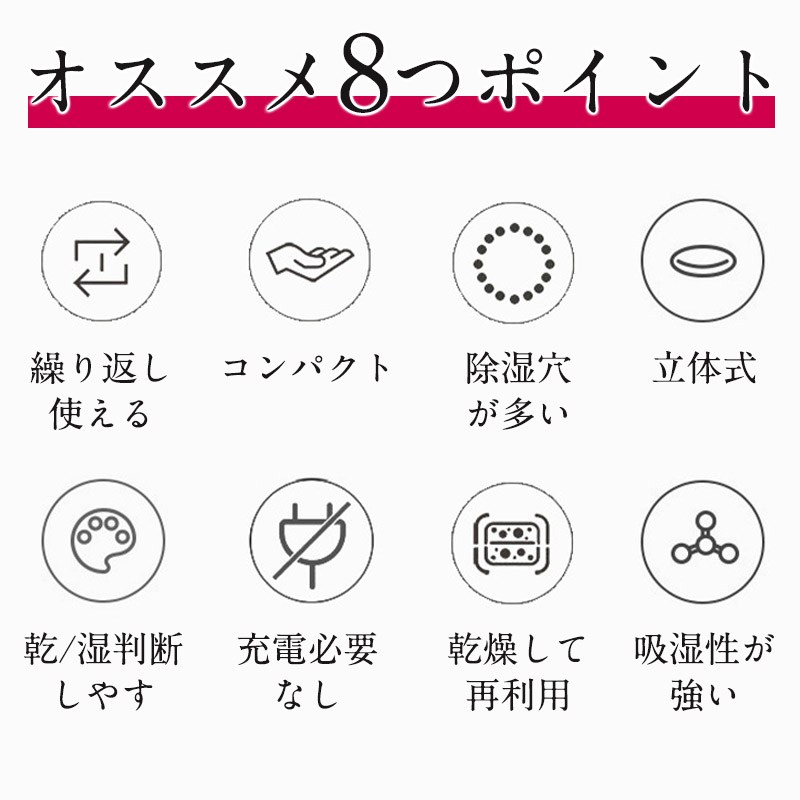 オススメ8つポイント

繰り返し
使える

コンパクト

除湿穴
が多い

立体式

乾/湿判断
しやす

充電必要
なし

乾燥して
再利用

吸湿性が
強い