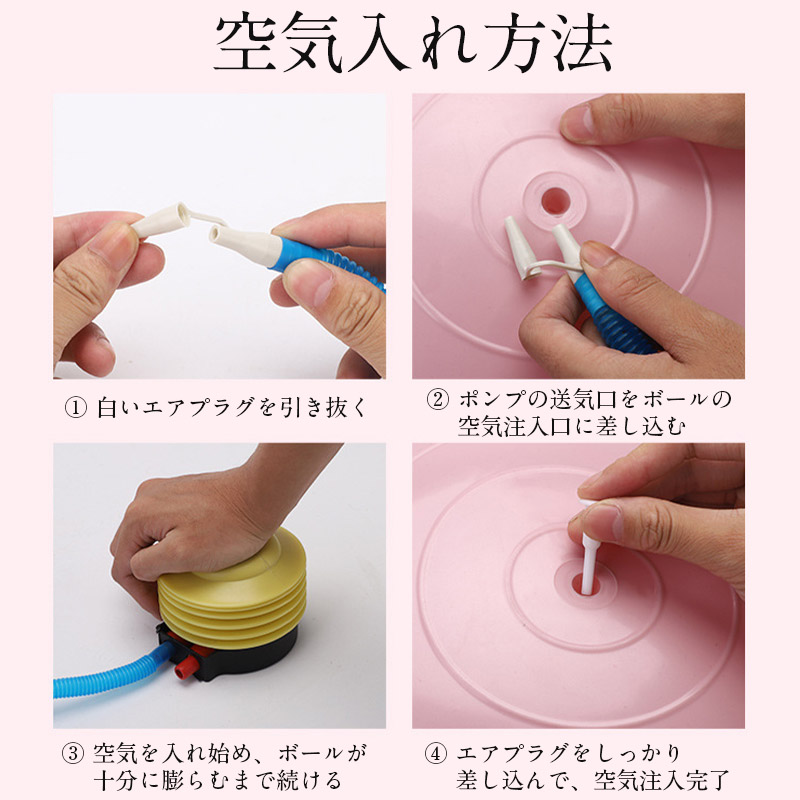 空気入れ方法

① 白いエアプラグを引き抜く

② ポンプの送気口をボールの空気注入口に差し込む

③ 空気を入れ始め、ボールが十分に膨らむまで続ける

④ エアプラグをしっかり差し込んで、空気注入完了