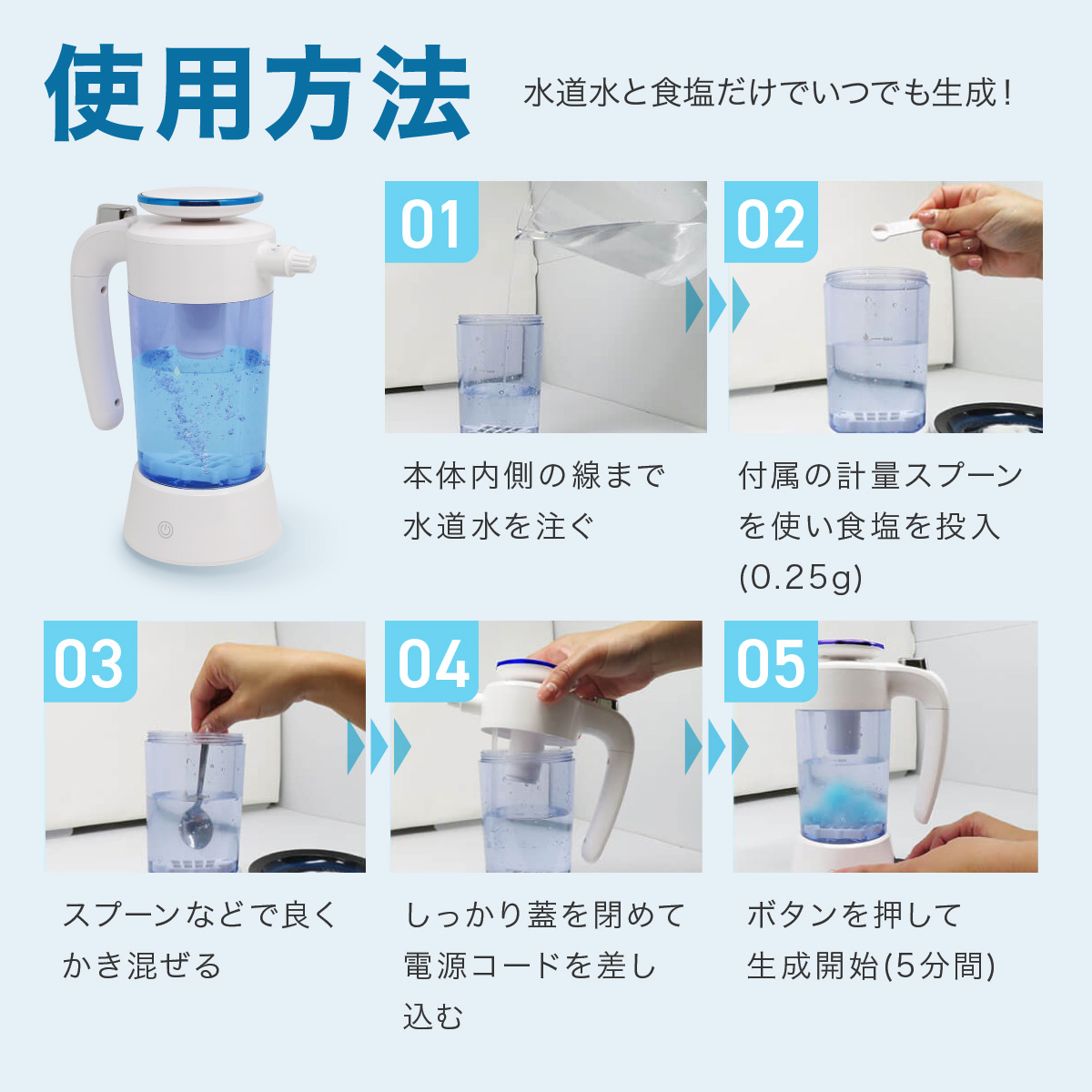 使用方法

水道水と食塩だけでいつでも生成!

01

本体内側の線まで水道水を注ぐ

02

付属の計量スプーンを使い食塩を投入(0.25g)

03

スプーンなどで良くかき混ぜる

04

しっかり蓋を閉めて電源コードを差し込む

05

ボタンを押して生成開始(5分間)