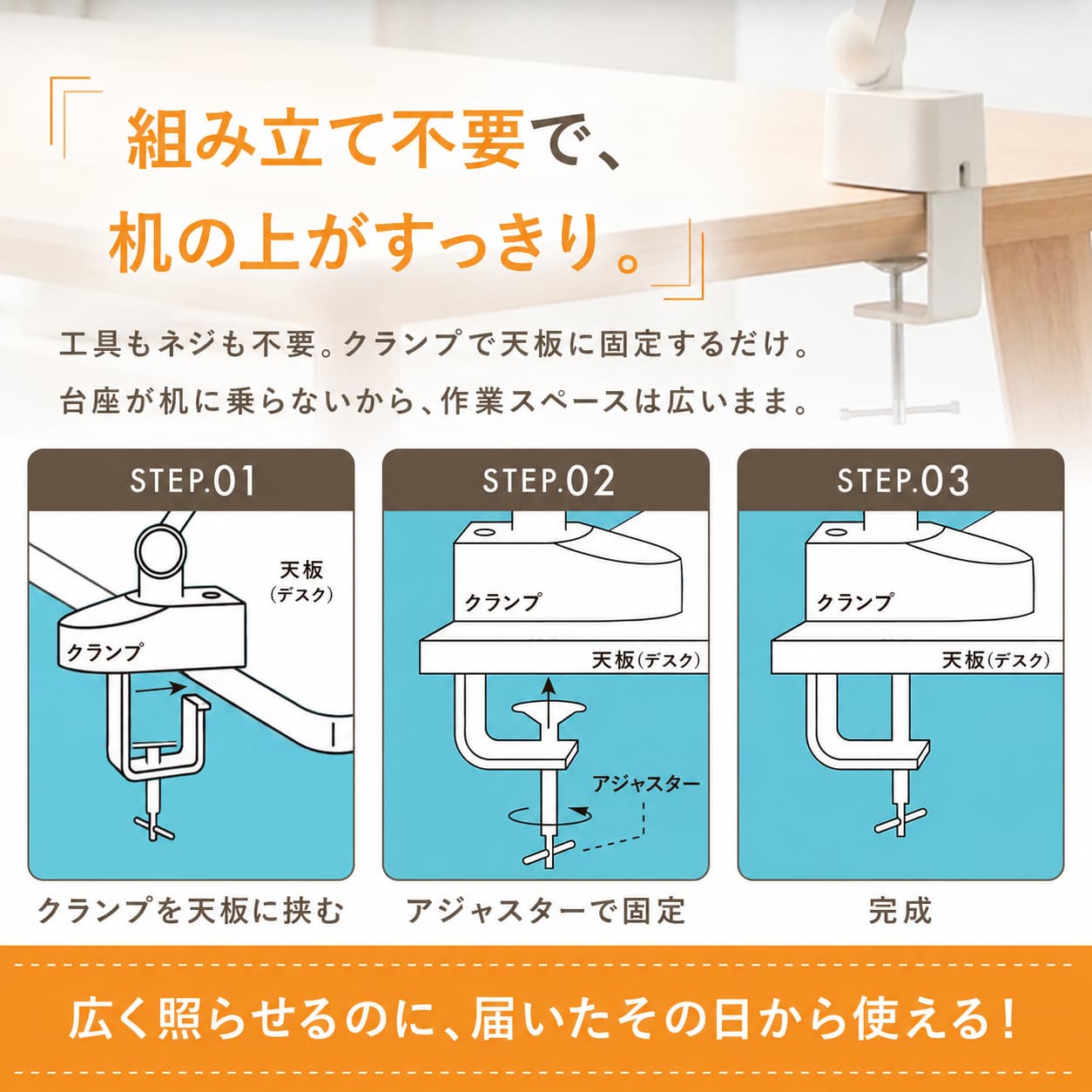 「組み立て不要で、
机の上がすっきり。」

工具もネジも不要。クランプで天板に固定するだけ。
台座が机に乗らないから、作業スペースは広いまま。

STEP.01
天板
(デスク)
クランプ
クランプを天板に挟む

STEP.02
クランプ
天板(デスク)
アジャスター
アジャスターで固定

STEP.03
クランプ
天板(デスク)
完成

広く照らせるのに、届いたその日から使える!