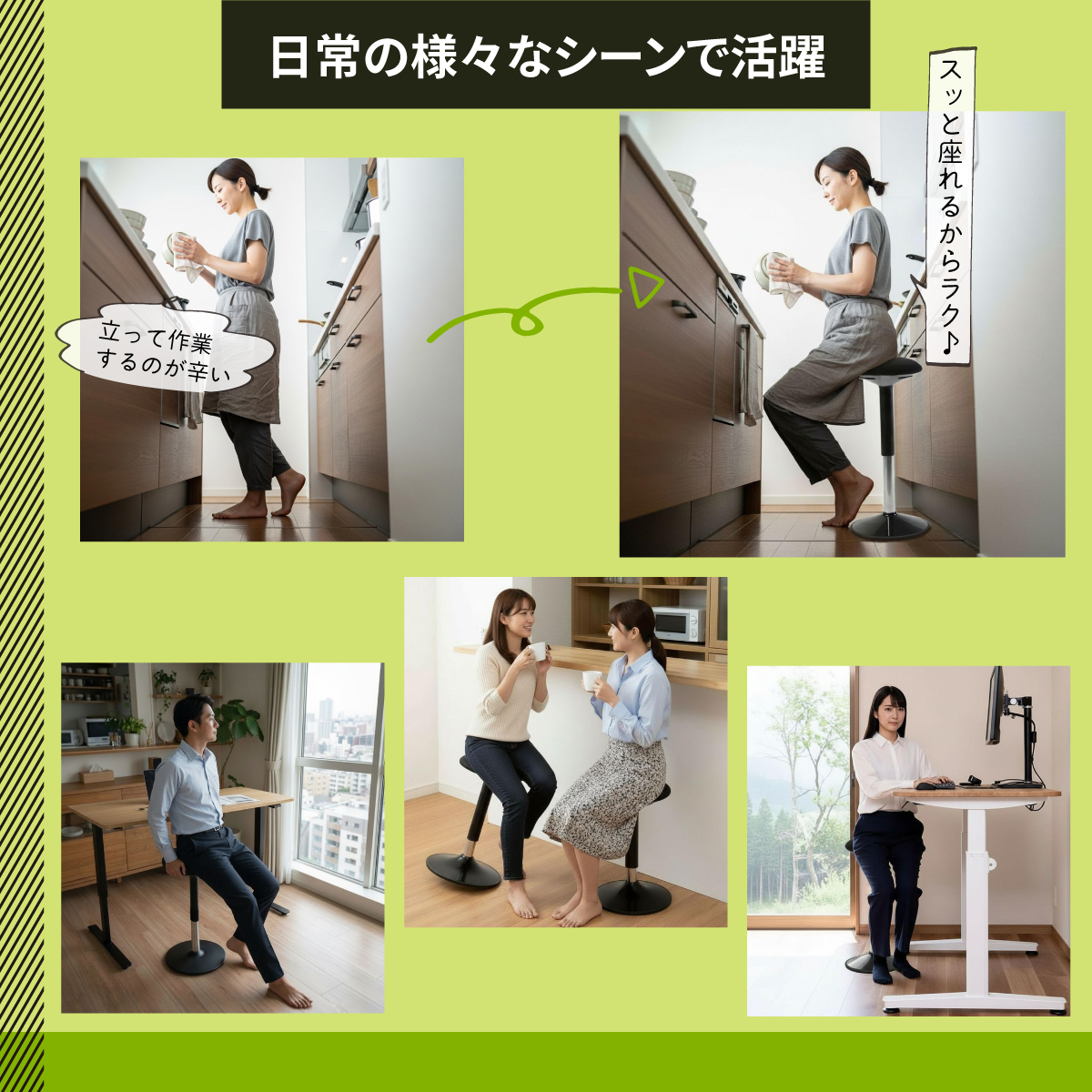 日常の様々なシーンで活躍

立って作業するのが辛い

スッと座れるからラク♪