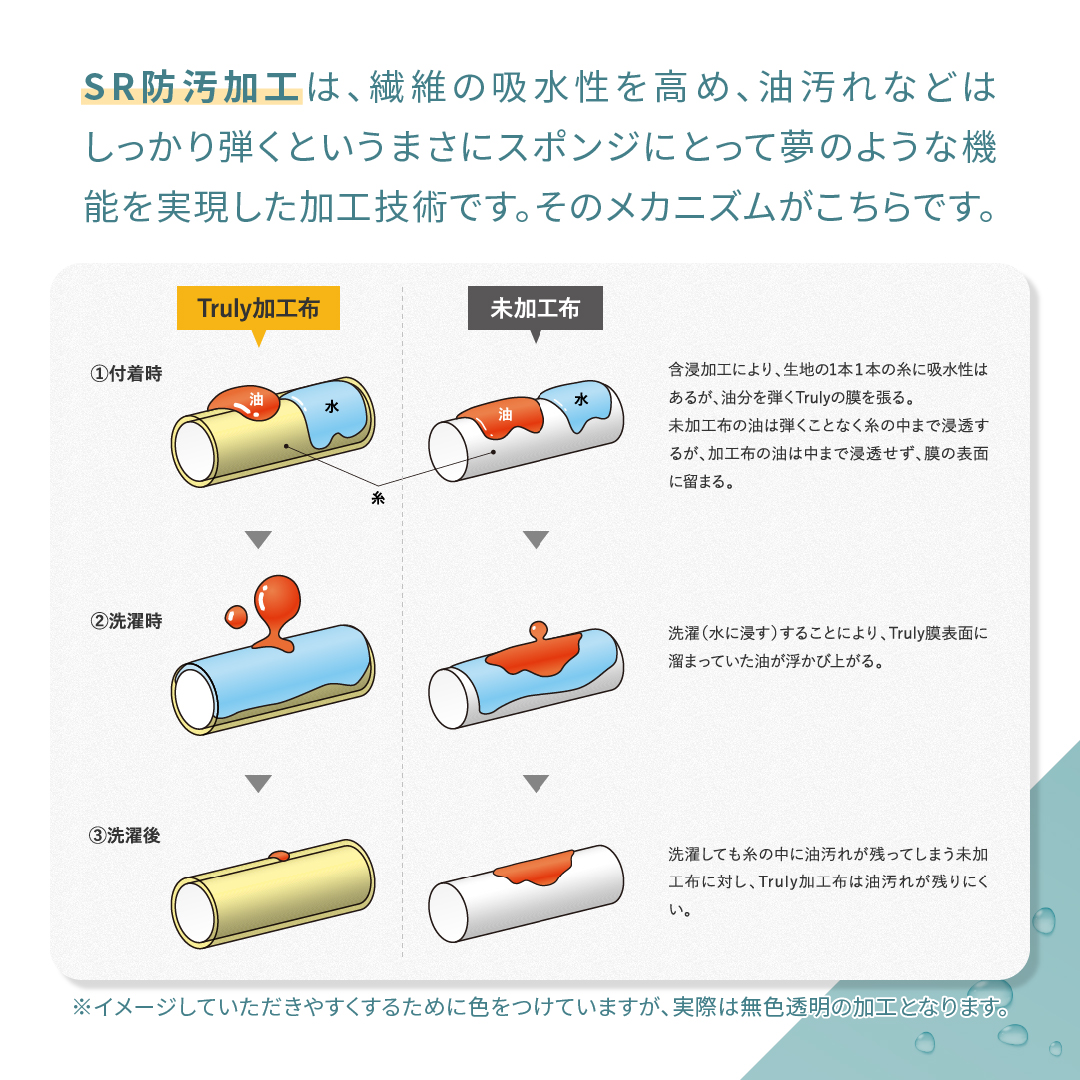 SR防汚加工は、繊維の吸水性を高め、油汚れなどはしっかり弾くというまさにスポンジにとって夢のような機能を実現した加工技術です。そのメカニズムがこちらです。

Truly加工布

未加工布

①付着時

油

水

油

水

糸

含浸加工により、生地の1本1本の糸に吸水性はあるが、油分を弾くTrulyの膜を張る。
未加工布の油は弾くことなく糸の中まで浸透するが、加工布の油は中まで浸透せず、膜の表面に留まる。

②洗濯時

洗濯（水に浸す）することにより、Truly膜表面に溜まっていた油が浮かび上がる。

③洗濯後

洗濯しても糸の中に油汚れが残ってしまう未加工布に対し、Truly加工布は油汚れが残りにくい。

※イメージしていただきやすくするために色をつけていますが、実際は無色透明の加工となります。