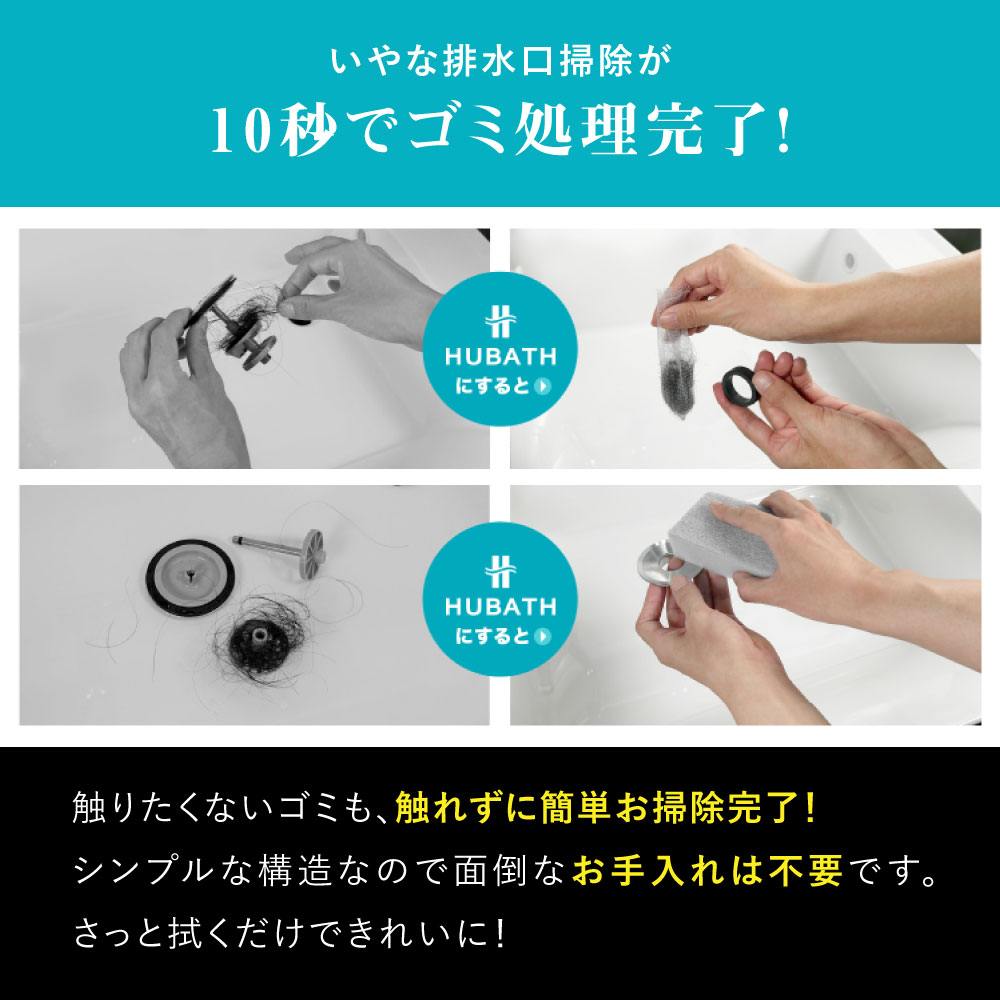 いやな排水口掃除が
10秒でゴミ処理完了!

HUBATH
にすると

HUBATH
にすると

触りたくないゴミも、触れずに簡単お掃除完了!
シンプルな構造なので面倒なお手入れは不要です。
さっと拭くだけできれいに!