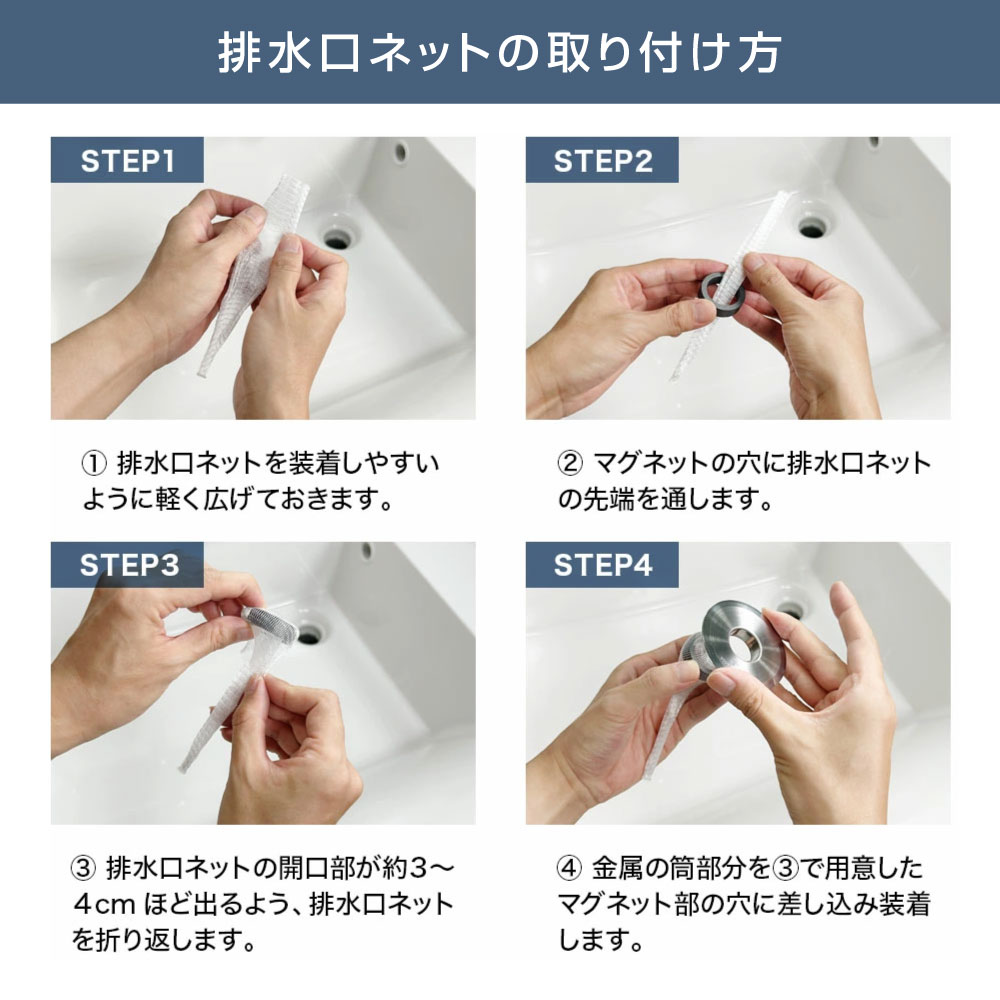 排水口ネットの取り付け方

STEP1

① 排水口ネットを装着しやすいように軽く広げておきます。

STEP2

② マグネットの穴に排水口ネットの先端を通します。

STEP3

③ 排水口ネットの開口部が約３～４cm ほど出るよう、排水口ネットを折り返します。

STEP4

④ 金属の筒部分を③で用意したマグネット部の穴に差し込み装着します。