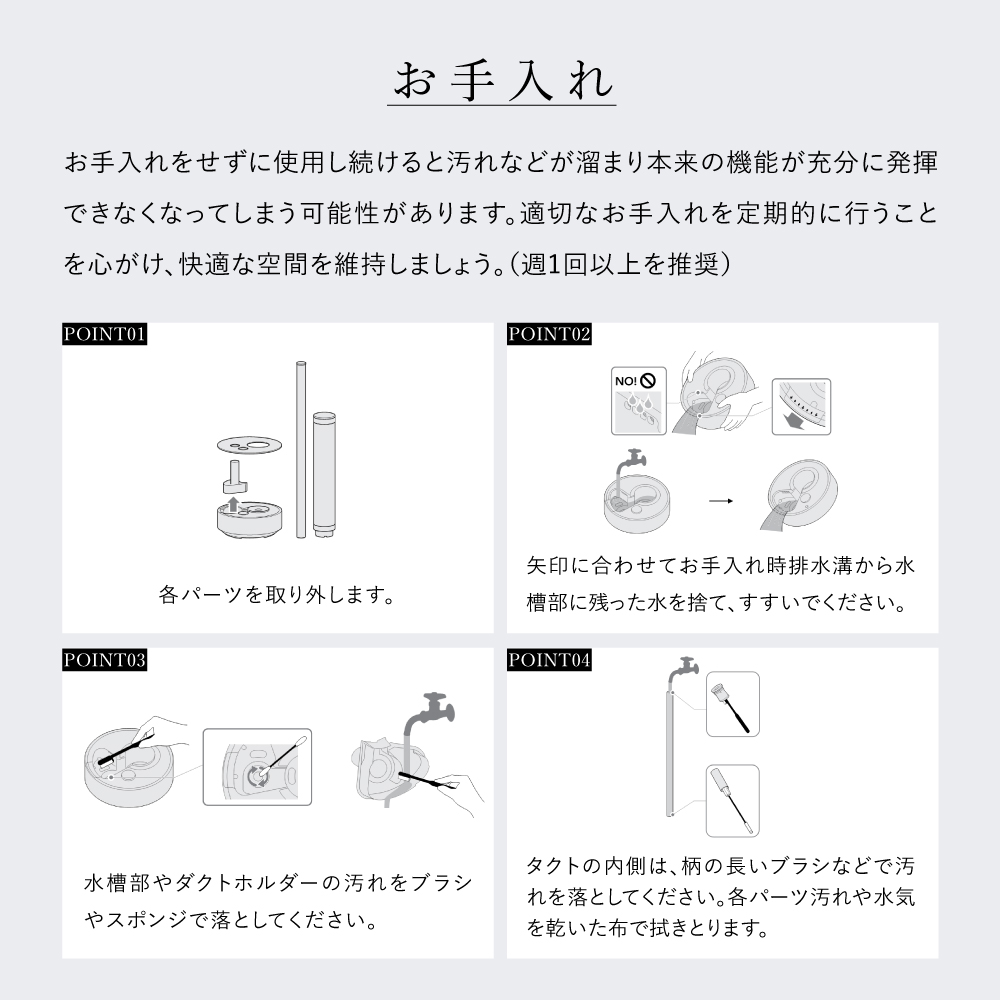 お手入れ

お手入れをせずに使用し続けると汚れなどが溜まり本来の機能が充分に発揮できなくなってしまう可能性があります。適切なお手入れを定期的に行うことを心がけ、快適な空間を維持しましょう。（週1回以上を推奨）

POINT01

各パーツを取り外します。

POINT02

NO!

矢印に合わせてお手入れ時排水溝から水槽部に残った水を捨て、すすいでください。

POINT03

水槽部やダクトホルダーの汚れをブラシやスポンジで落としてください。

POINT04

タクトの内側は、柄の長いブラシなどで汚れを落としてください。各パーツ汚れや水気を乾いた布で拭きとります。