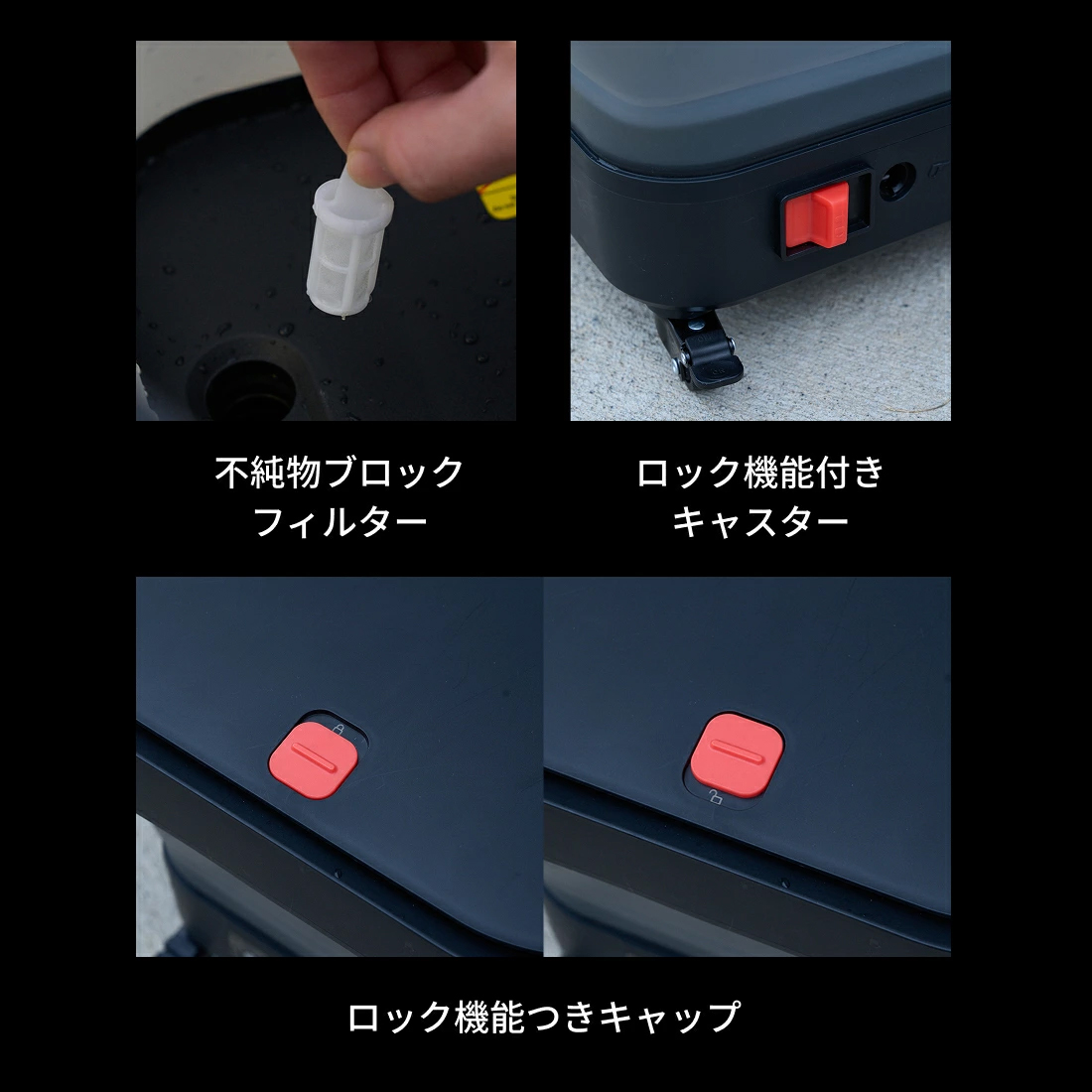 不純物ブロック
フィルター

ロック機能付き
キャスター

ロック機能つきキャップ