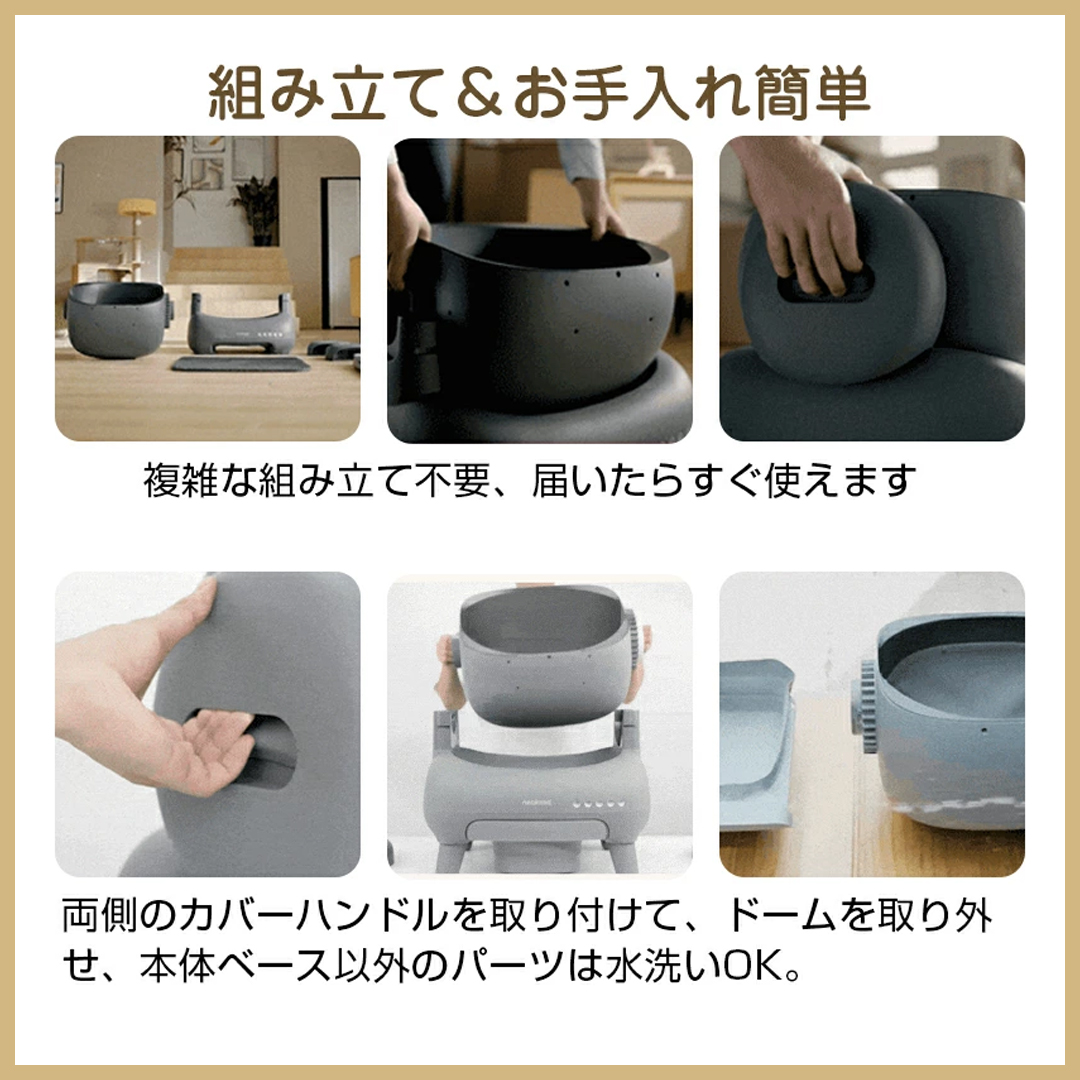 組み立て＆お手入れ簡単

複雑な組み立て不要、届いたらすぐ使えます

両側のカバーハンドルを取り付けて、ドームを取り外せ、本体ベース以外のパーツは水洗いOK。