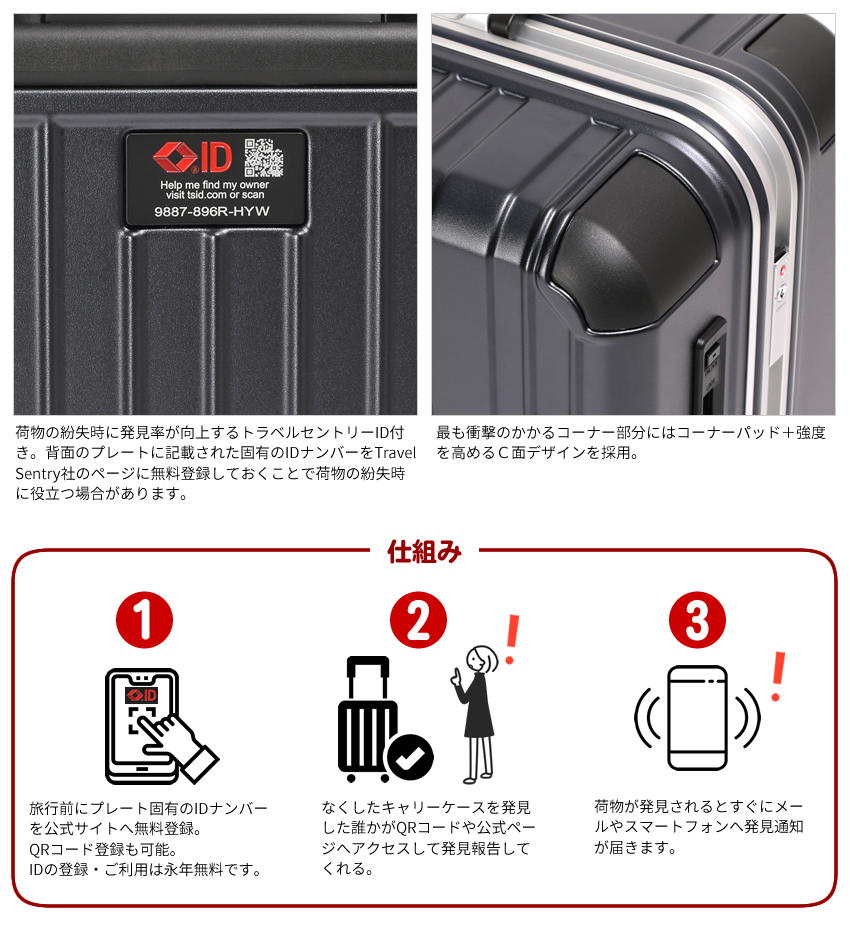 ID
Help me find my owner
visit tsid.com or scan
9887-896R-HYW

荷物の紛失時に発見率が向上するトラベルセントリーID付き。背面のプレートに記載された固有のIDナンバーをTravel Sentry社のページに無料登録しておくことで荷物の紛失時に役立つ場合があります。

最も衝撃のかかるコーナー部分にはコーナーパッド＋強度を高めるＣ面デザインを採用。

仕組み

1

ID

旅行前にプレート固有のIDナンバーを公式サイトへ無料登録。
QRコード登録も可能。
IDの登録・ご利用は永年無料です。

2

なくしたキャリーケースを発見した誰かがQRコードや公式ページへアクセスして発見報告してくれる。

3

荷物が発見されるとすぐにメールやスマートフォンへ発見通知が届きます。