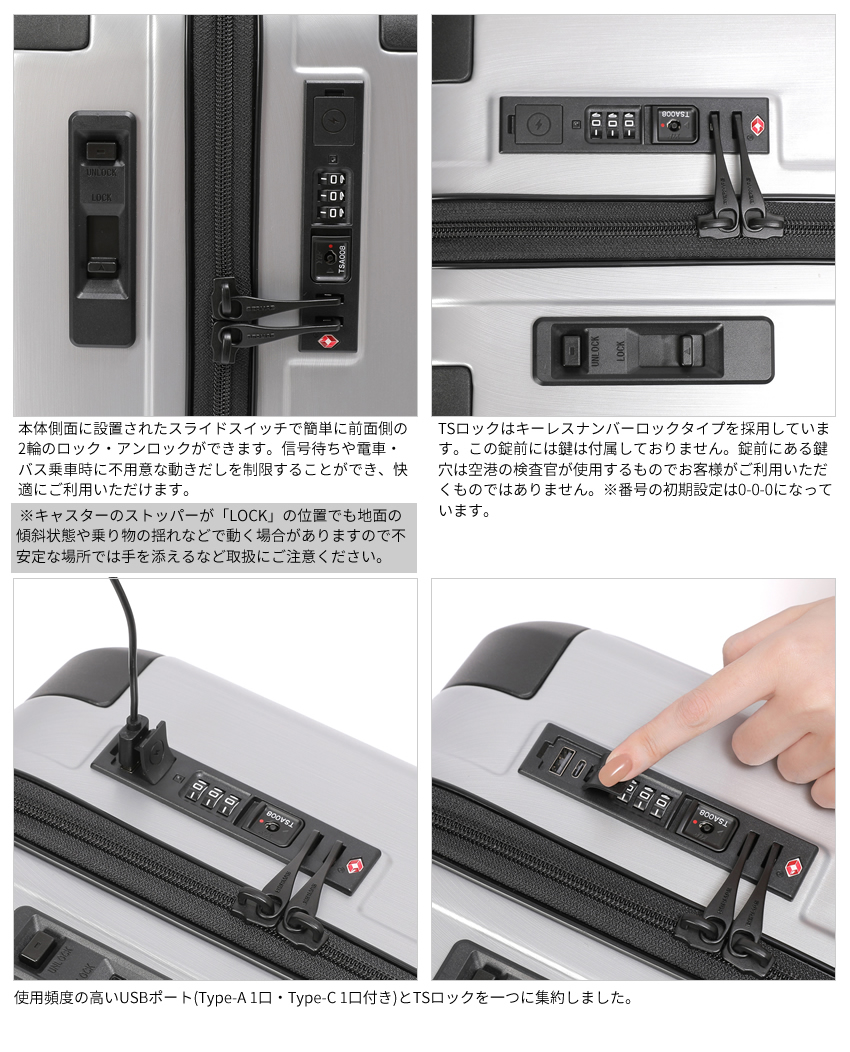 UNLOCK
LOCK

TSA008

TSA008

UNLOCK
LOCK

本体側面に設置されたスライドスイッチで簡単に前面側の2輪のロック・アンロックができます。信号待ちや電車・バス乗車時に不用意な動きだしを制限することができ、快適にご利用いただけます。

※キャスターのストッパーが「LOCK」の位置でも地面の傾斜状態や乗り物の揺れなどで動く場合がありますので不安定な場所では手を添えるなど取扱にご注意ください。

TSロックはキーレスナンバーロックタイプを採用しています。この錠前には鍵は付属しておりません。錠前にある鍵穴は空港の検査官が使用するものでお客様がご利用いただくものではありません。※番号の初期設定は0-0-0になっています。

TSA008

TSA008

使用頻度の高いUSBポート(Type-A 1口・Type-C 1口付き)とTSロックを一つに集約しました。