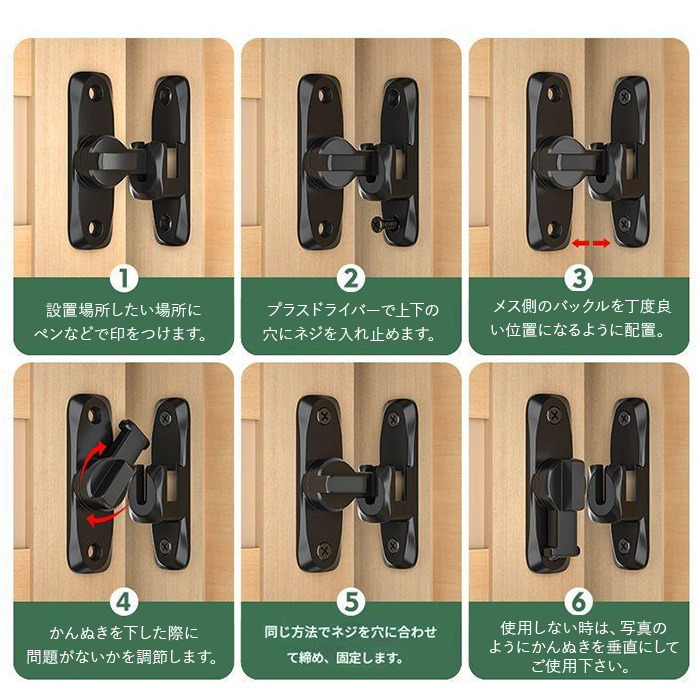 1
設置場所したい場所にペンなどで印をつけます。

2
プラスドライバーで上下の穴にネジを入れ止めます。

3
メス側のバックルを丁度良い位置になるように配置。

4
かんぬきを下した際に問題がないかを調節します。

5
同じ方法でネジを穴に合わせて締め、固定します。

6
使用しない時は、写真のようにかんぬきを垂直にしてご使用下さい。