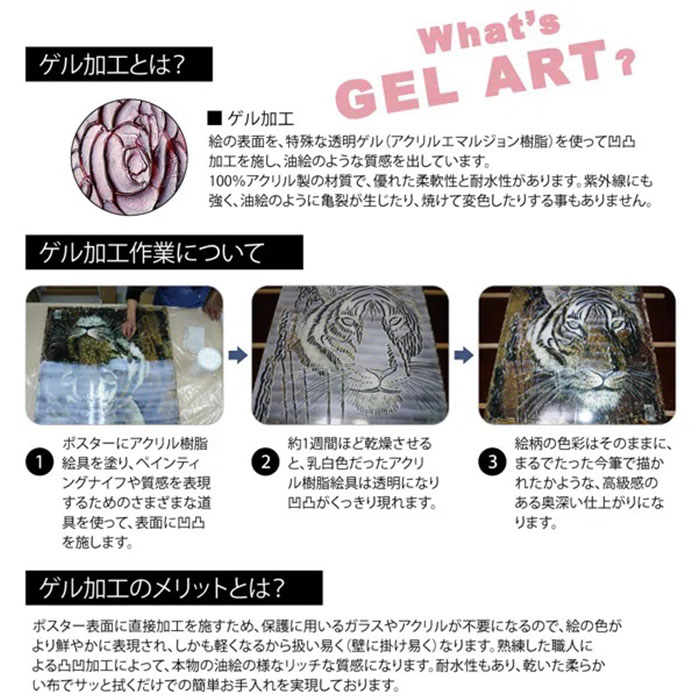 What's GEL ART?

ゲル加工とは?

■ ゲル加工
絵の表面を、特殊な透明ゲル(アクリルエマルジョン樹脂)を使って凹凸加工を施し、油絵のような質感を出しています。
100%アクリル製の材質で、優れた柔軟性と耐水性があります。紫外線にも強く、油絵のように亀裂が生じたり、焼けて変色したりする事もありません。

ゲル加工作業について

1 ポスターにアクリル樹脂絵具を塗り、ペインティングナイフや質感を表現するためのさまざまな道具を使って、表面に凹凸を施します。

2 約1週間ほど乾燥させると、乳白色だったアクリル樹脂絵具は透明になり凹凸がくっきり現れます。

3 絵柄の色彩はそのままに、まるでたった今筆で描かれたかような、高級感のある奥深い仕上がりになります。

ゲル加工のメリットとは?

ポスター表面に直接加工を施すため、保護に用いるガラスやアクリルが不要になるので、絵の色がより鮮やかに表現され、しかも軽くなるから扱い易く(壁に掛け易く)なります。熟練した職人による凸凹加工によって、本物の油絵の様なリッチな質感になります。耐水性もあり、乾いた柔らかい布でサッと拭くだけでの簡単お手入れを実現しております。