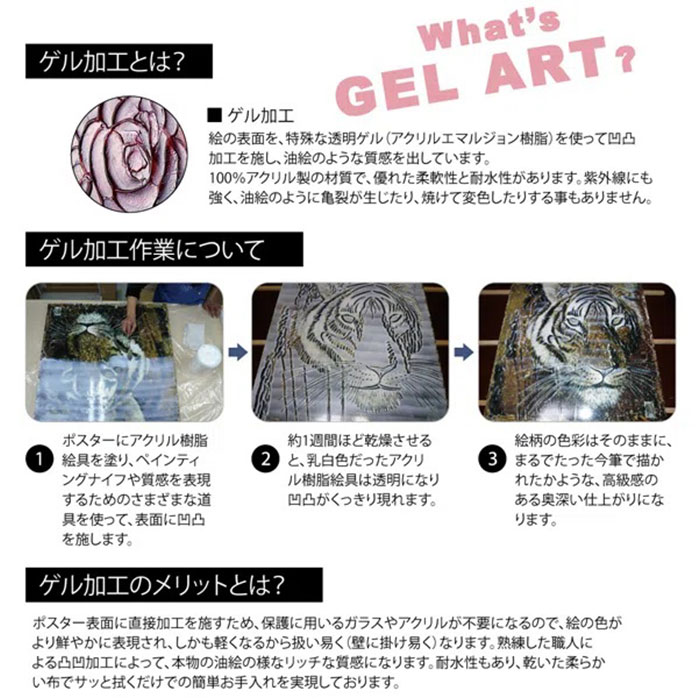 What's GEL ART?

ゲル加工とは?

■ ゲル加工
絵の表面を、特殊な透明ゲル(アクリルエマルジョン樹脂)を使って凹凸加工を施し、油絵のような質感を出しています。
100%アクリル製の材質で、優れた柔軟性と耐水性があります。紫外線にも強く、油絵のように亀裂が生じたり、焼けて変色したりする事もありません。

ゲル加工作業について

1 ポスターにアクリル樹脂絵具を塗り、ペインティングナイフや質感を表現するためのさまざまな道具を使って、表面に凹凸を施します。

2 約1週間ほど乾燥させると、乳白色だったアクリル樹脂絵具は透明になり凹凸がくっきり現れます。

3 絵柄の色彩はそのままに、まるでたった今筆で描かれたかような、高級感のある奥深い仕上がりになります。

ゲル加工のメリットとは?

ポスター表面に直接加工を施すため、保護に用いるガラスやアクリルが不要になるので、絵の色がより鮮やかに表現され、しかも軽くなるから扱い易く(壁に掛け易く)なります。熟練した職人による凸凹加工によって、本物の油絵の様なリッチな質感になります。耐水性もあり、乾いた柔らかい布でサッと拭くだけでの簡単お手入れを実現しております。