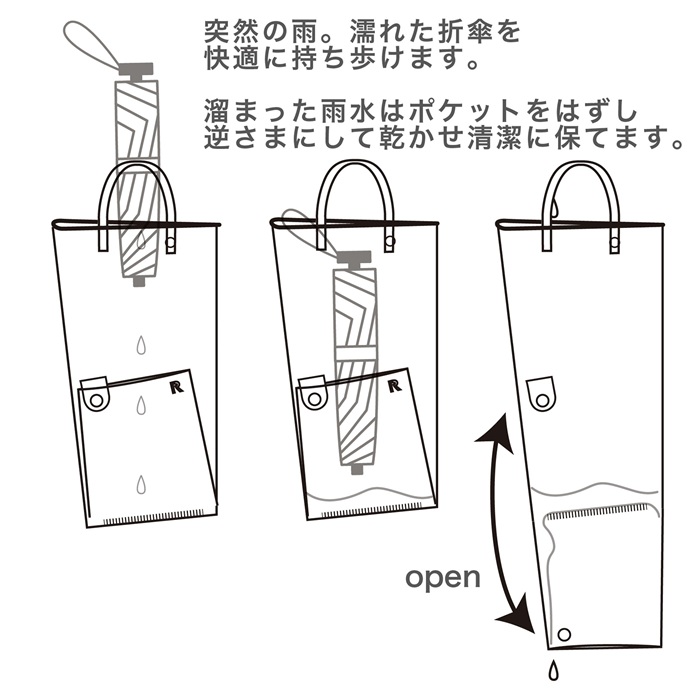 突然の雨。濡れた折傘を快適に持ち歩けます。

溜まった雨水はポケットをはずし逆さまにして乾かせ清潔に保てます。

R

R

open