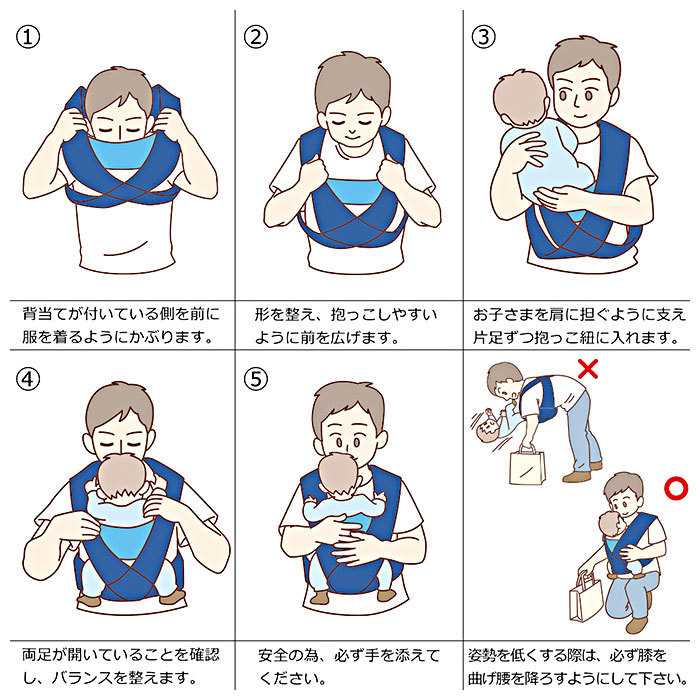 ①

背当てが付いている側を前に服を着るようにかぶります。

②

形を整え、抱っこしやすいように前を広げます。

③

お子さまを肩に担ぐように支え片足ずつ抱っこ紐に入れます。

④

両足が開いていることを確認し、バランスを整えます。

⑤

安全の為、必ず手を添えてください。

×

○

姿勢を低くする際は、必ず膝を曲げ腰を降ろすようにして下さい。