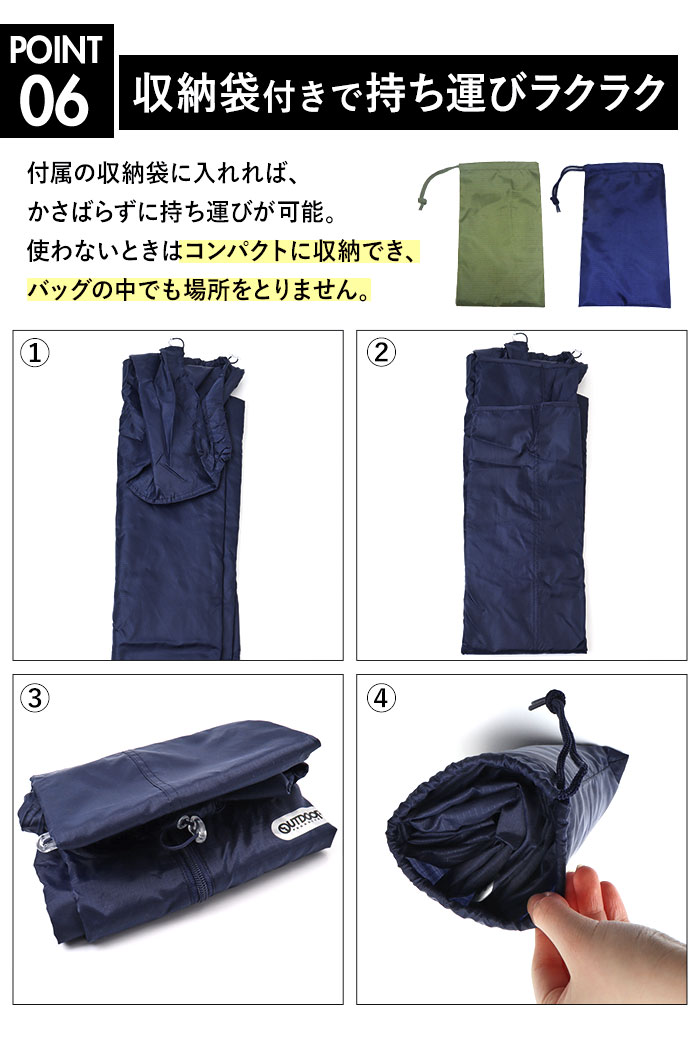 POINT
06

収納袋付きで持ち運びラクラク

付属の収納袋に入れれば、
かさばらずに持ち運びが可能。
使わないときはコンパクトに収納でき、
バッグの中でも場所をとりません。

①

②

③

OUTDOOR

④