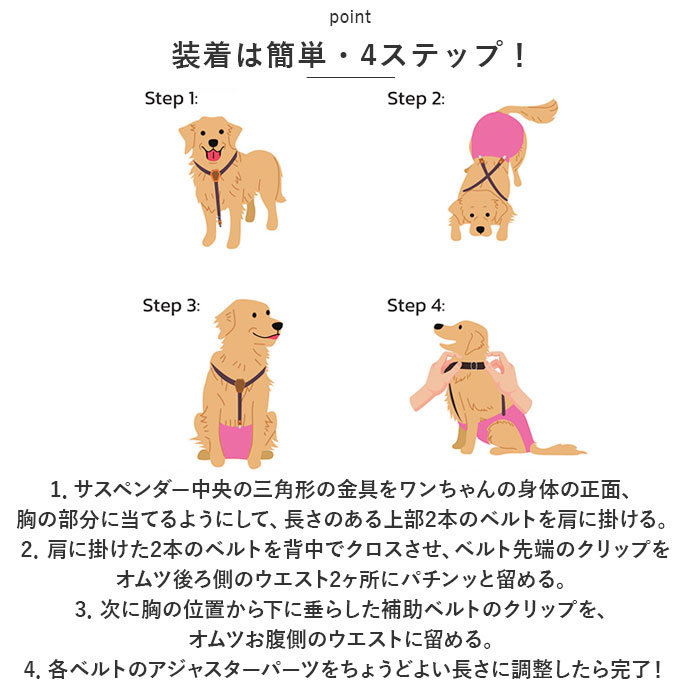 point

装着は簡単・4ステップ！

Step 1:

Step 2:

Step 3:

Step 4:

1. サスペンダー中央の三角形の金具をワンちゃんの身体の正面、胸の部分に当てるようにして、長さのある上部2本のベルトを肩に掛ける。
2. 肩に掛けた2本のベルトを背中でクロスさせ、ベルト先端のクリップをオムツ後ろ側のウエスト2ヶ所にパチンッと留める。
3. 次に胸の位置から下に垂らした補助ベルトのクリップを、オムツお腹側のウエストに留める。
4. 各ベルトのアジャスターパーツをちょうどよい長さに調整したら完了！