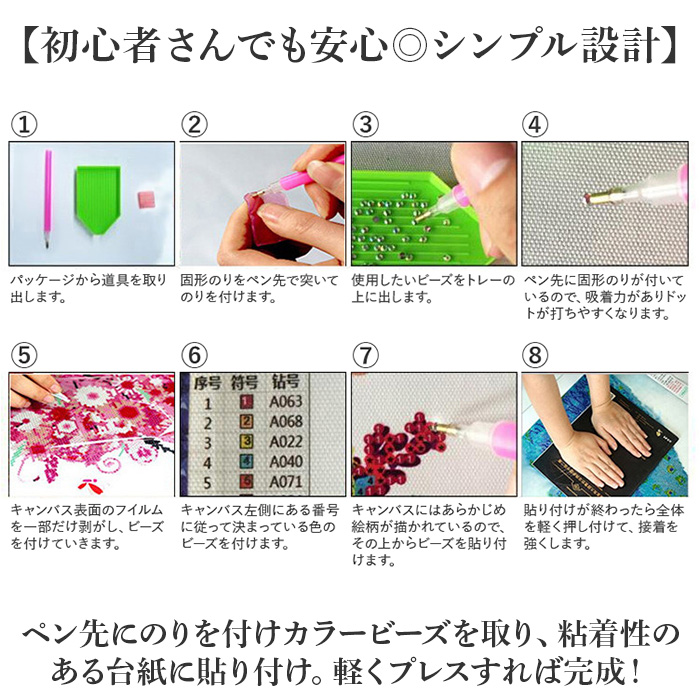 【初心者さんでも安心◎シンプル設計】

①

パッケージから道具を取り出します。

②

固形のりをペン先で突いてのりを付けます。

③

使用したいビーズをトレーの上に出します。

④

ペン先に固形のりが付いているので、吸着力がありドットが打ちやすくなります。

⑤

キャンバス表面のフイルムを一部だけ剥がし、ビーズを付けていきます。

⑥

| 序号 | 符号 | 钻号 |
|---|---|---|
| 1 | 1 | A063 |
| 2 | 2 | A068 |
| 3 | 3 | A022 |
| 4 | 4 | A040 |
| 5 | 5 | A071 |

キャンバス左側にある番号に従って決まっている色のビーズを付けます。

⑦

キャンバスにはあらかじめ絵柄が描かれているので、その上からビーズを貼り付けます。

⑧

貼り付けが終わったら全体を軽く押し付けて、接着を強くします。

ペン先にのりを付けカラービーズを取り、粘着性のある台紙に貼り付け。軽くプレスすれば完成！