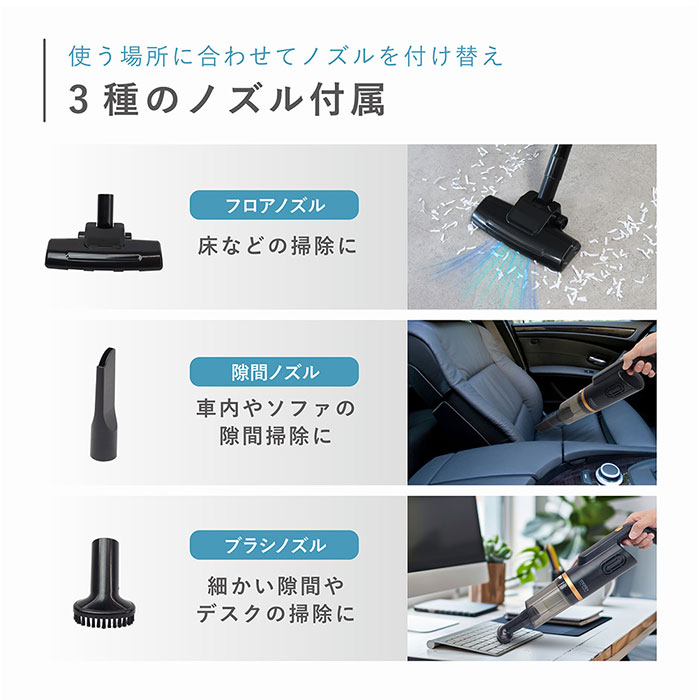 使う場所に合わせてノズルを付け替え

3種のノズル付属

フロアノズル

床などの掃除に

隙間ノズル

車内やソファの隙間掃除に

ブラシノズル

細かい隙間やデスクの掃除に