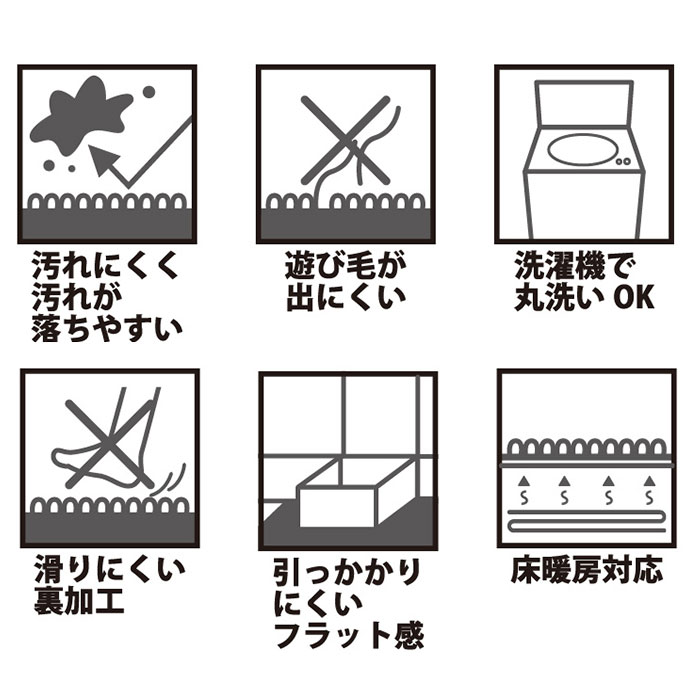 汚れにくく
汚れが
落ちやすい

遊び毛が
出にくい

洗濯機で
丸洗い OK

滑りにくい
裏加工

引っかかり
にくい
フラット感

床暖房対応