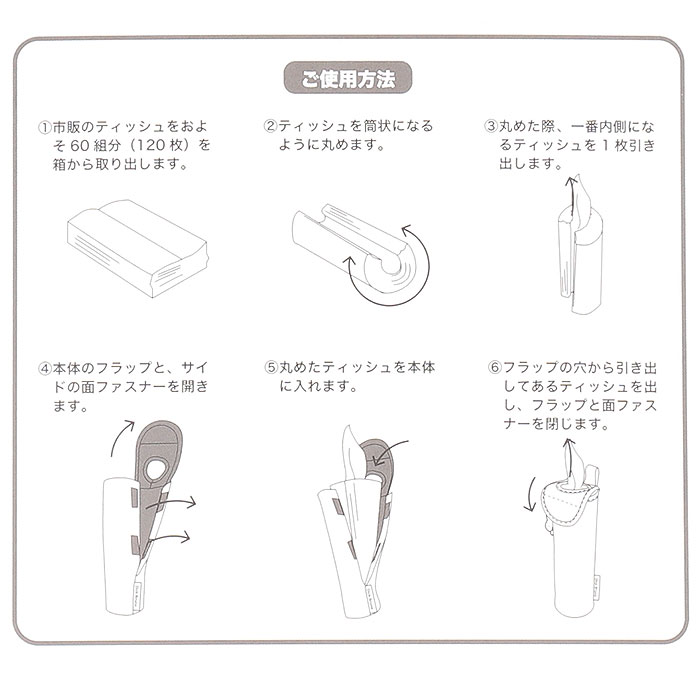 ご使用方法

①市販のティッシュをおよそ 60 組分（120 枚）を箱から取り出します。

②ティッシュを筒状になるように丸めます。

③丸めた際、一番内側になるティッシュを 1 枚引き出します。

④本体のフラップと、サイドの面ファスナーを開きます。

⑤丸めたティッシュを本体に入れます。

⑥フラップの穴から引き出してあるティッシュを出し、フラップと面ファスナーを閉じます。