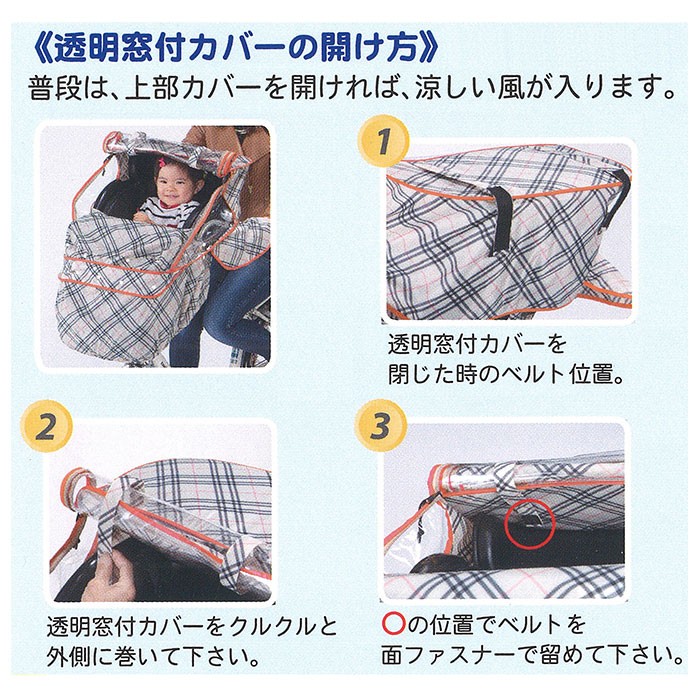 《透明窓付カバーの開け方》
普段は、上部カバーを開ければ、涼しい風が入ります。

1
透明窓付カバーを閉じた時のベルト位置。

2
透明窓付カバーをクルクルと外側に巻いて下さい。

3
○の位置でベルトを面ファスナーで留めて下さい。