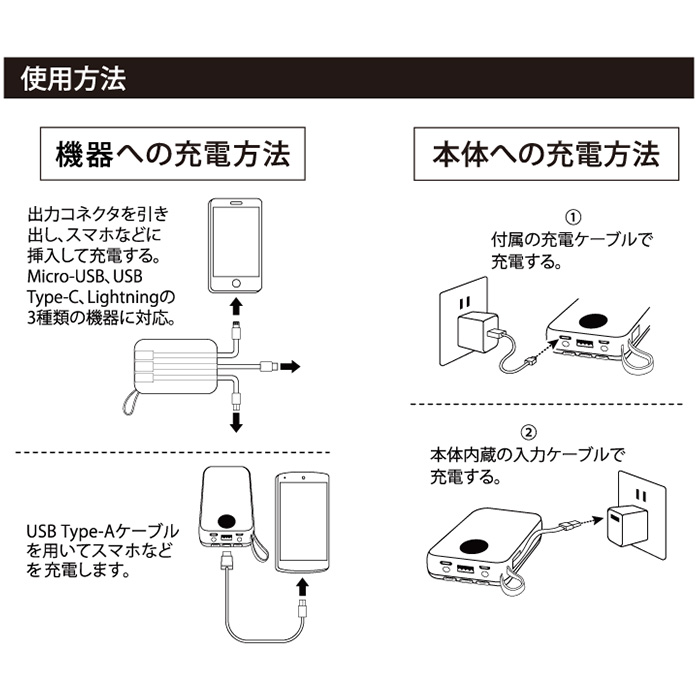 使用方法

機器への充電方法

出力コネクタを引き出し、スマホなどに挿入して充電する。Micro-USB、USB Type-C、Lightningの3種類の機器に対応。

USB Type-Aケーブルを用いてスマホなどを充電します。

本体への充電方法

①
付属の充電ケーブルで充電する。

②
本体内蔵の入力ケーブルで充電する。