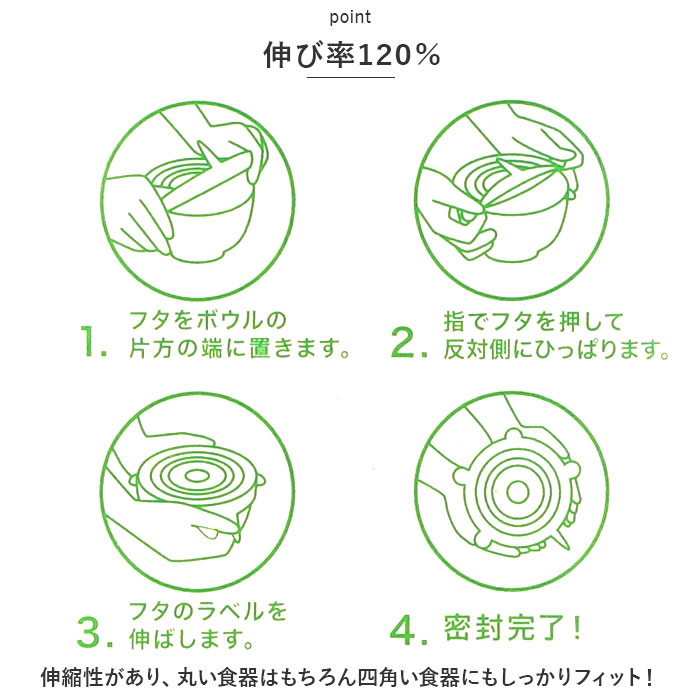 point

伸び率120%

1. フタをボウルの片方の端に置きます。

2. 指でフタを押して反対側にひっぱります。

3. フタのラベルを伸ばします。

4. 密封完了!

伸縮性があり、丸い食器はもちろん四角い食器にもしっかりフィット!