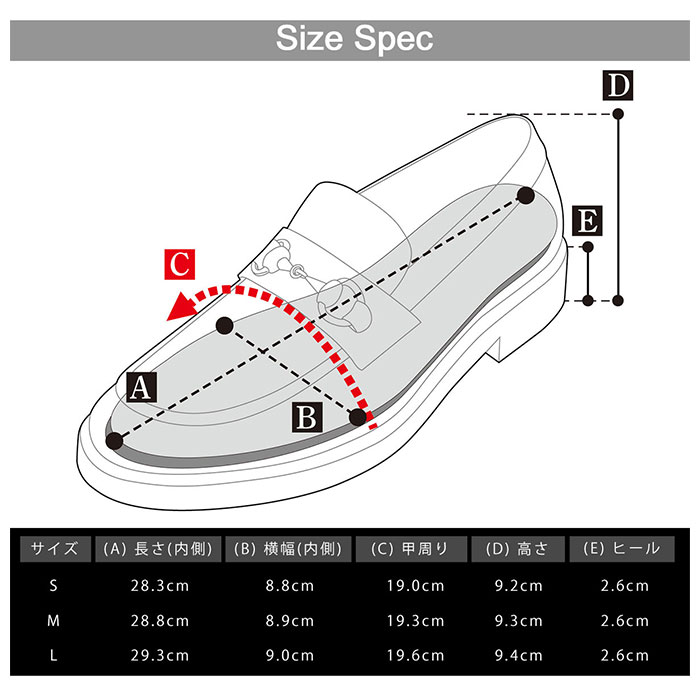 Size Spec

D

E

C

A

B

| サイズ | (A) 長さ(内側) | (B) 横幅(内側) | (C) 甲周り | (D) 高さ | (E) ヒール |
|---|---|---|---|---|---|
| S | 28.3cm | 8.8cm | 19.0cm | 9.2cm | 2.6cm |
| M | 28.8cm | 8.9cm | 19.3cm | 9.3cm | 2.6cm |
| L | 29.3cm | 9.0cm | 19.6cm | 9.4cm | 2.6cm |