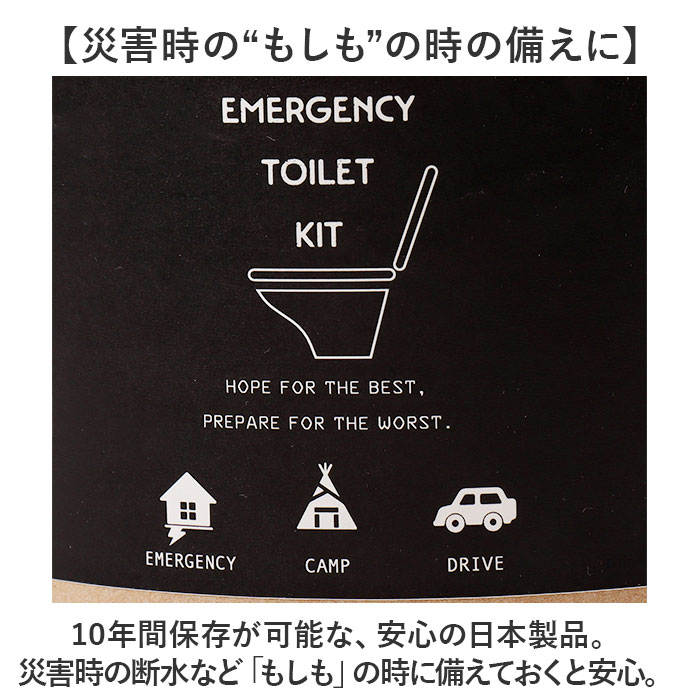 【災害時の“もしも”の時の備えに】

EMERGENCY
TOILET
KIT

HOPE FOR THE BEST,
PREPARE FOR THE WORST.

EMERGENCY CAMP DRIVE

10年間保存が可能な、安心の日本製品。
災害時の断水など「もしも」の時に備えておくと安心。